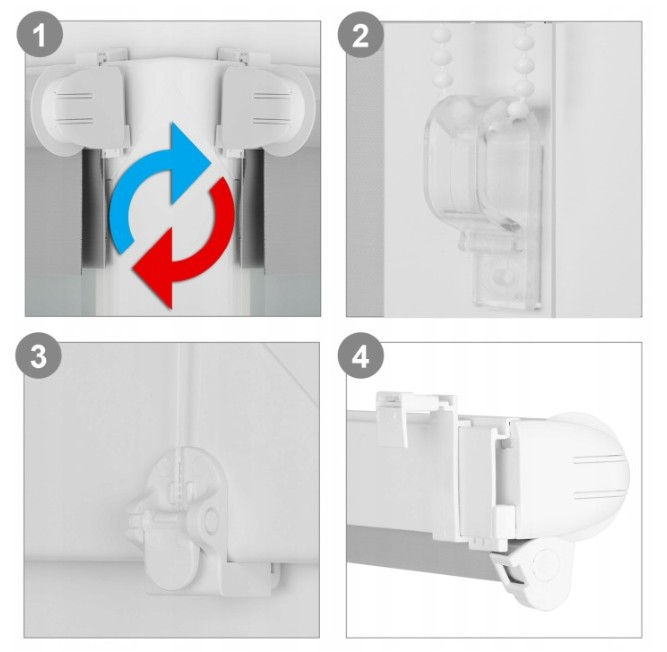 1

2

3

4