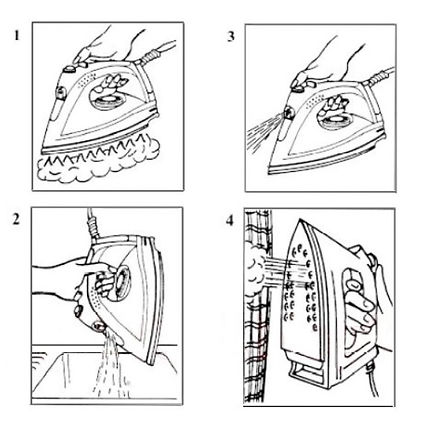 1

3

2

4