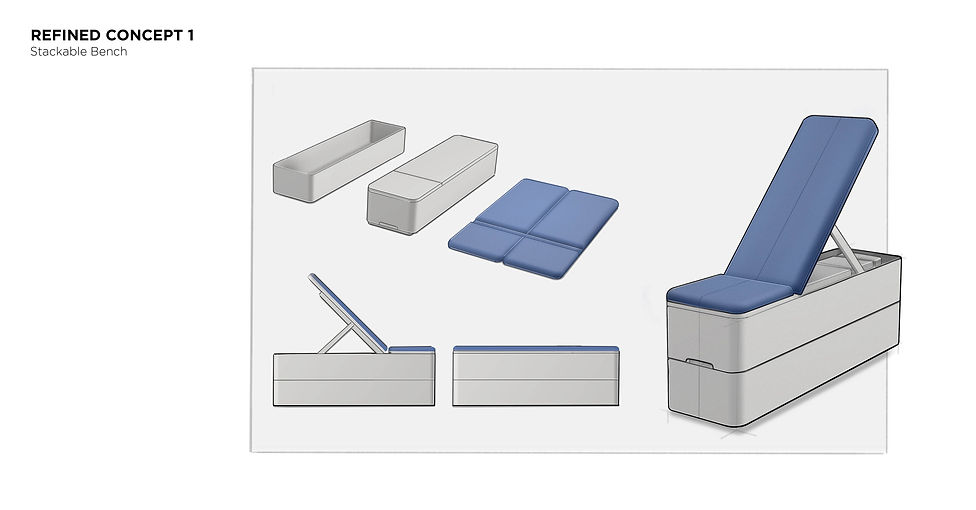 REFINED CONCEPT 1
Stackable Bench