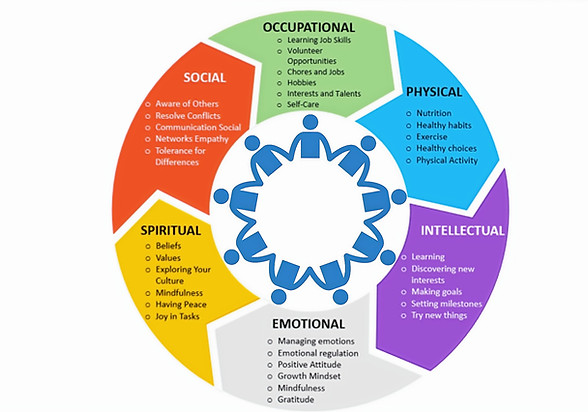 OCCUPATIONAL
o Learning Job Skills
o Volunteer Opportunities
o Chores and Jobs
o Hobbies
o Interests and Talents
o Self-Care

PHYSICAL
o Nutrition
o Healthy habits
o Exercise
o Healthy choices
o Physical Activity

INTELLECTUAL
o Learning
o Discovering new interests
o Making goals
o Setting milestones
o Try new things

EMOTIONAL
o Managing emotions
o Emotional regulation
o Positive Attitude
o Growth Mindset
o Mindfulness
o Gratitude

SPIRITUAL
o Beliefs
o Values
o Exploring Your Culture
o Mindfulness
o Having Peace
o Joy in Tasks

SOCIAL
o Aware of Others
o Resolve Conflicts
o Communication Social
o Networks Empathy
o Tolerance for Differences