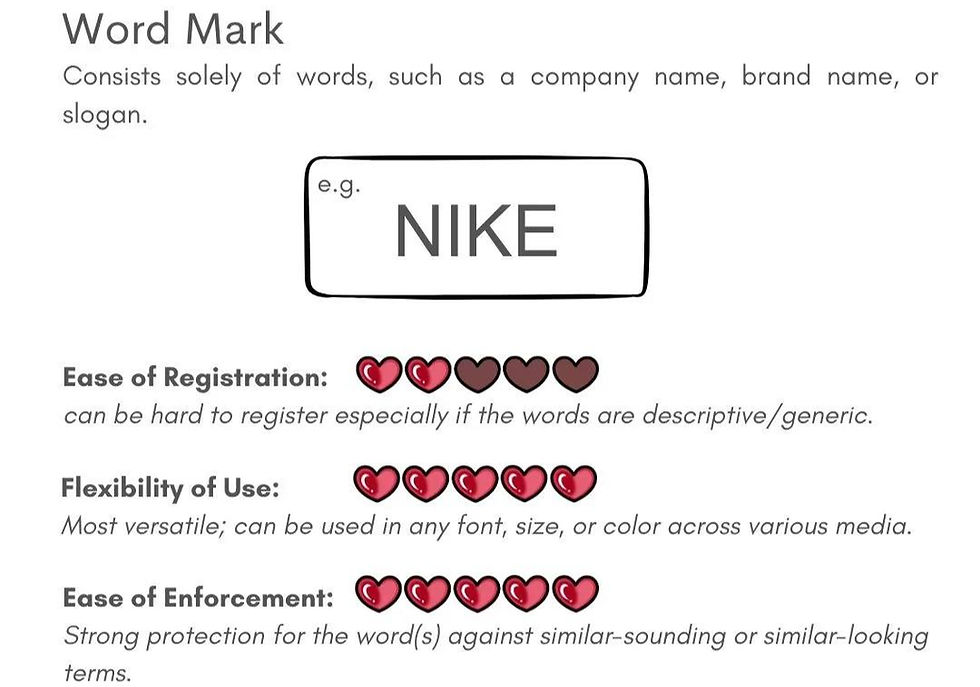 Word Mark

Consists solely of words, such as a company name, brand name, or slogan.

e.g.

NIKE

Ease of Registration:

can be hard to register especially if the words are descriptive/generic.

Flexibility of Use:

Most versatile; can be used in any font, size, or color across various media.

Ease of Enforcement:

Strong protection for the word(s) against similar-sounding or similar-looking terms.