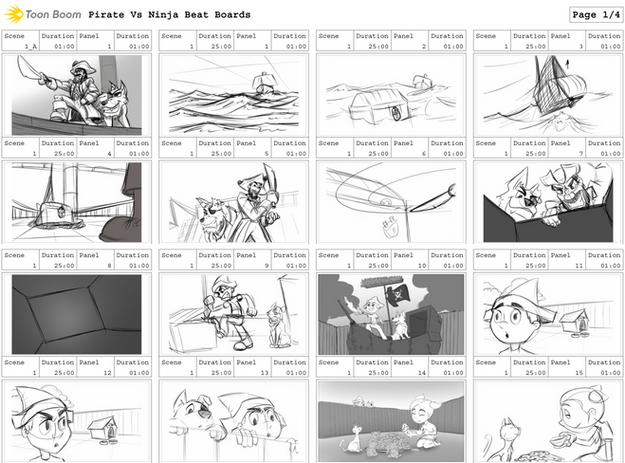 Toon Boom Pirate Vs Ninja Beat Boards

Page 1/4

| Scene | Duration | Panel | Duration |
|---|---|---|---|
| 1_A | 01:00 | 1 | 01:00 |

| Scene | Duration | Panel | Duration |
|---|---|---|---|
| 1 | 25:00 | 1 | 01:00 |

| Scene | Duration | Panel | Duration |
|---|---|---|---|
| 1 | 25:00 | 2 | 01:00 |

| Scene | Duration | Panel | Duration |
|---|---|---|---|
| 1 | 25:00 | 3 | 01:00 |

| Scene | Duration | Panel | Duration |
|---|---|---|---|
| 1 | 25:00 | 4 | 01:00 |

| Scene | Duration | Panel | Duration |
|---|---|---|---|
| 1 | 25:00 | 5 | 01:00 |

| Scene | Duration | Panel | Duration |
|---|---|---|---|
| 1 | 25:00 | 6 | 01:00 |

| Scene | Duration | Panel | Duration |
|---|---|---|---|
| 1 | 25:00 | 7 | 01:00 |

| Scene | Duration | Panel | Duration |
|---|---|---|---|
| 1 | 25:00 | 8 | 01:00 |

| Scene | Duration | Panel | Duration |
|---|---|---|---|
| 1 | 25:00 | 9 | 01:00 |

| Scene | Duration | Panel | Duration |
|---|---|---|---|
| 1 | 25:00 | 10 | 01:00 |

| Scene | Duration | Panel | Duration |
|---|---|---|---|
| 1 | 25:00 | 11 | 01:00 |

| Scene | Duration | Panel | Duration |
|---|---|---|---|
| 1 | 25:00 | 12 | 01:00 |

| Scene | Duration | Panel | Duration |
|---|---|---|---|
| 1 | 25:00 | 13 | 01:00 |

| Scene | Duration | Panel | Duration |
|---|---|---|---|
| 1 | 25:00 | 14 | 01:00 |

| Scene | Duration | Panel | Duration |
|---|---|---|---|
| 1 | 25:00 | 15 | 01:00 |