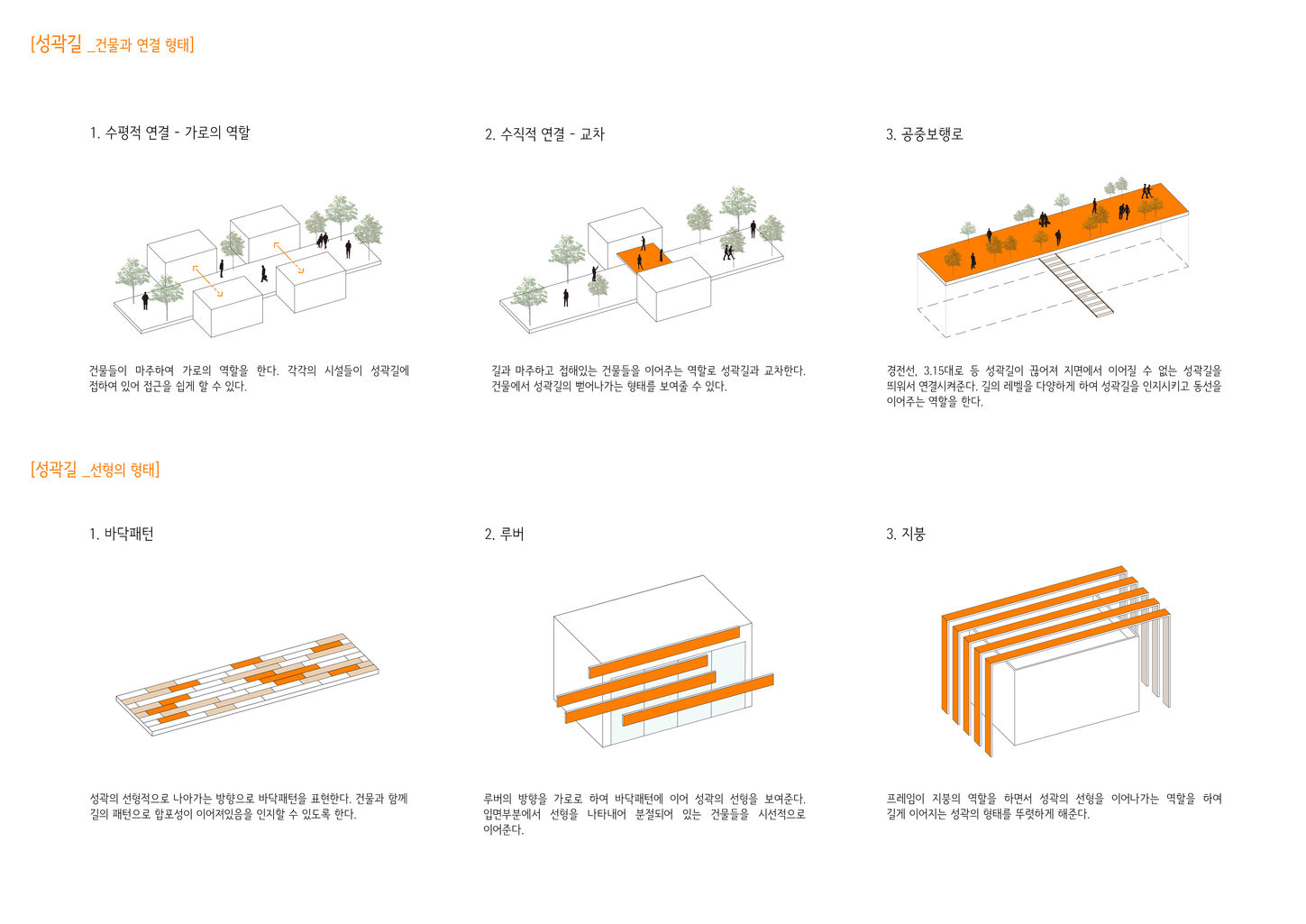 [성곽길 _건물과 연결 형태]

1. 수평적 연결 - 가로의 역할

건물들이 마주하여 가로의 역할을 한다. 각각의 시설들이 성곽길에 접하여 있어 접근을 쉽게 할 수 있다.

2. 수직적 연결 - 교차

길과 마주하고 접해있는 건물들을 이어주는 역할로 성곽길과 교차한다. 건물에서 성곽길의 뻗어나가는 형태를 보여줄 수 있다.

3. 공중보행로

경전선, 3.15대로 등 성곽길이 끊어져 지면에서 이어질 수 없는 성곽길을 띄워서 연결시켜준다. 길의 레벨을 다양하게 하여 성곽길을 인지시키고 동선을 이어주는 역할을 한다.

[성곽길 _선형의 형태]

1. 바닥패턴

성곽의 선형적으로 나아가는 방향으로 바닥패턴을 표현한다. 건물과 함께 길의 패턴으로 합포성이 이어져있음을 인지할 수 있도록 한다.

2. 루버

루버의 방향을 가로로 하여 바닥패턴에 이어 성곽의 선형을 보여준다. 입면부분에서 선형을 나타내어 분절되어 있는 건물들을 시선적으로 이어준다.

3. 지붕

프레임이 지붕의 역할을 하면서 성곽의 선형을 이어나가는 역할을 하여 길게 이어지는 성곽의 형태를 뚜렷하게 해준다.