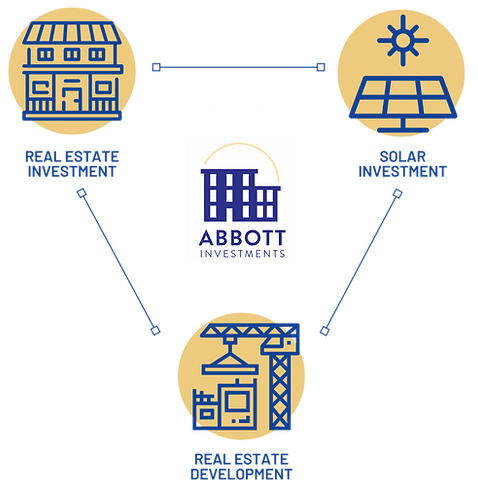 REAL ESTATE INVESTMENT

SOLAR INVESTMENT

ABBOTT
INVESTMENTS

REAL ESTATE DEVELOPMENT