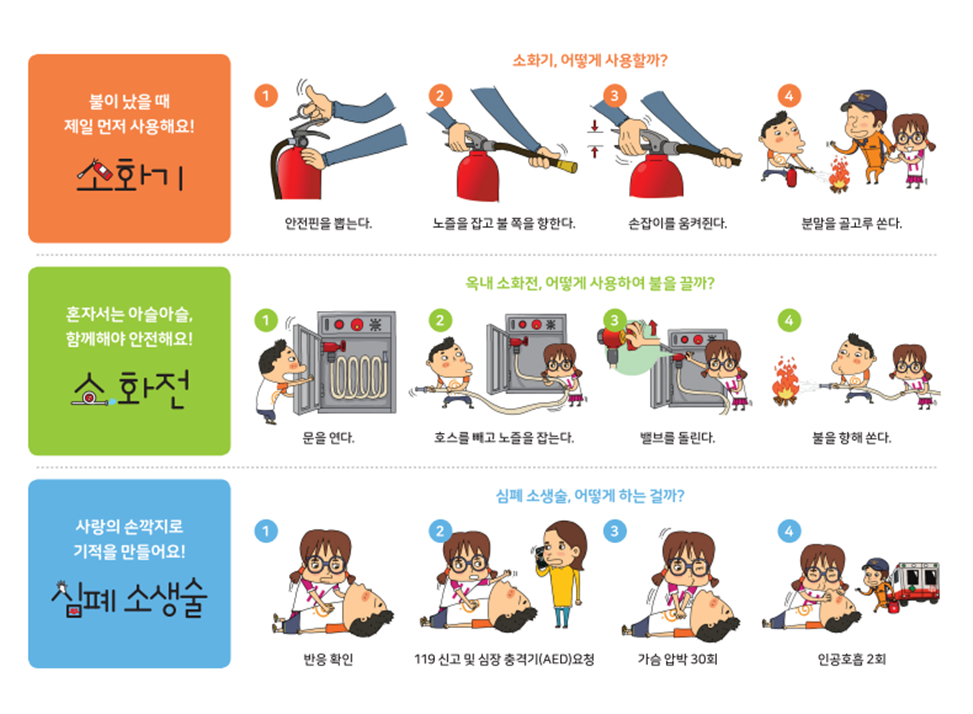 불이 났을 때
제일 먼저 사용해요!

소화기

소화기, 어떻게 사용할까?

1
안전핀을 뽑는다.

2
노즐을 잡고 불 쪽을 향한다.

3
손잡이를 움켜쥔다.

4
분말을 골고루 쏜다.

혼자서는 아슬아슬,
함께해야 안전해요!

소화전

옥내 소화전, 어떻게 사용하여 불을 끌까?

1
문을 연다.

2
호스를 빼고 노즐을 잡는다.

3
밸브를 돌린다.

4
불을 향해 쏜다.

사랑의 손깍지로
기적을 만들어요!

심폐 소생술

심폐 소생술, 어떻게 하는 걸까?

1
반응 확인

2
119 신고 및 심장 충격기(AED)요청

3
가슴 압박 30회

4
인공호흡 2회