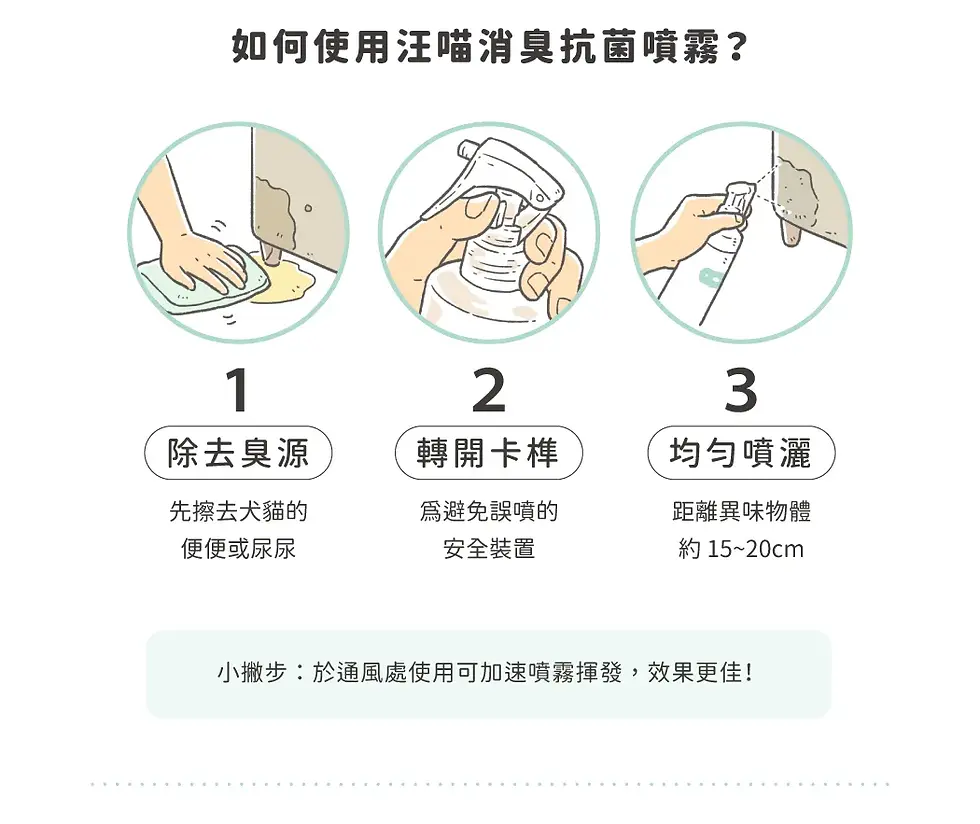 如何使用汪喵消臭抗菌噴霧？

1
除去臭源
先擦去犬貓的
便便或尿尿

2
轉開卡榫
爲避免誤噴的
安全裝置

3
均勻噴灑
距離異味物體
約 15~20cm

小撇步：於通風處使用可加速噴霧揮發，效果更佳！