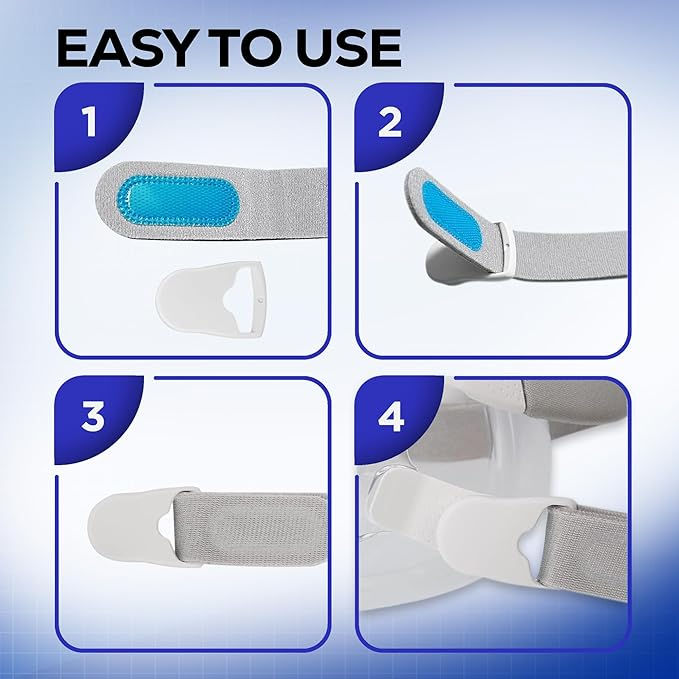 EASY TO USE

1

2

3

4