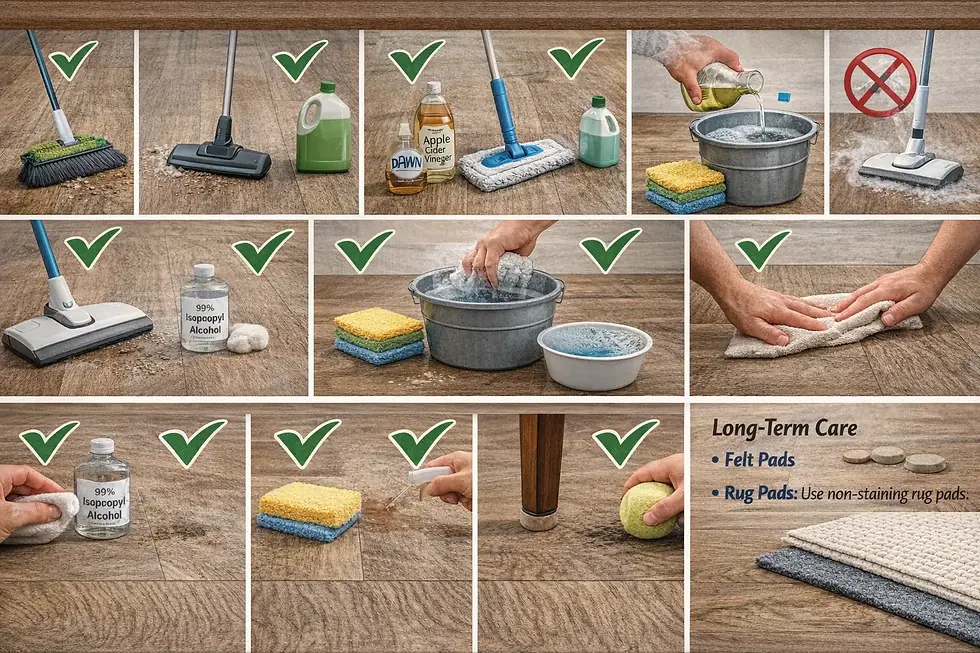 DAWN

Apple Cider Vinegar

99% Isopopyl Alcohol

99% Isopopyl Alcohol

Long-Term Care

• Felt Pads

• Rug Pads: Use non-staining rug pads.