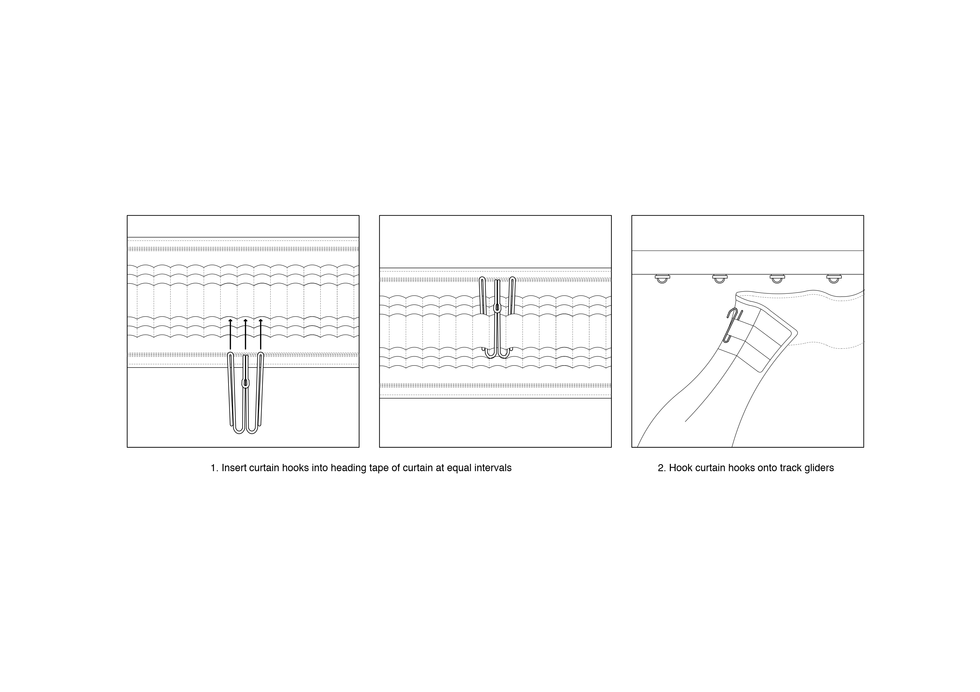 1. Insert curtain hooks into heading tape of curtain at equal intervals

2. Hook curtain hooks onto track gliders