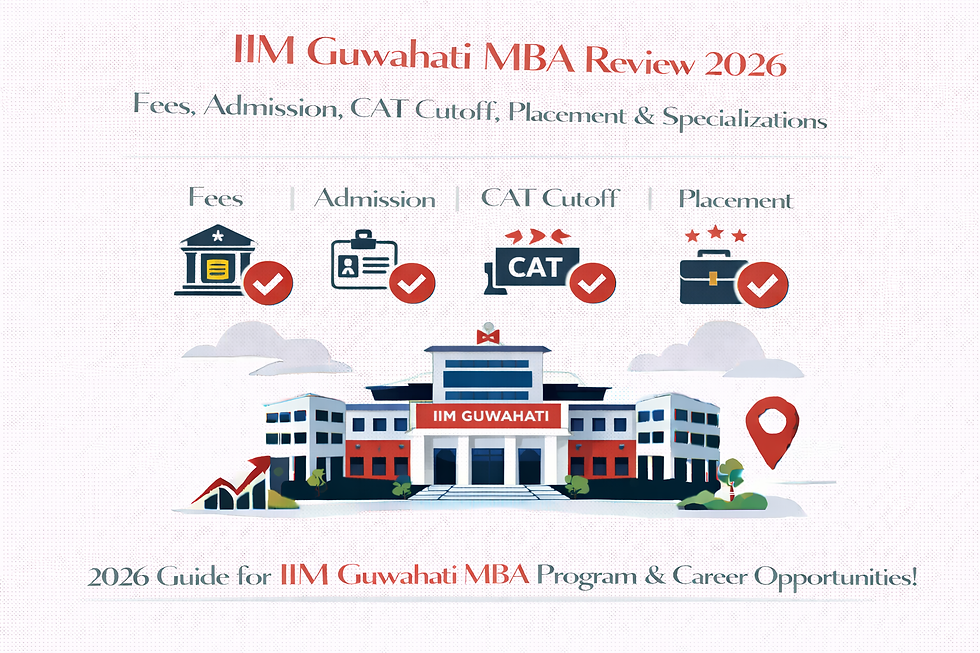 IIM Guwahati MBA Review 2026

Fees, Admission, CAT Cutoff, Placement & Specializations

Fees | Admission | CAT Cutoff | Placement

CAT

IIM GUWAHATI

2026 Guide for IIM Guwahati MBA Program & Career Opportunities!