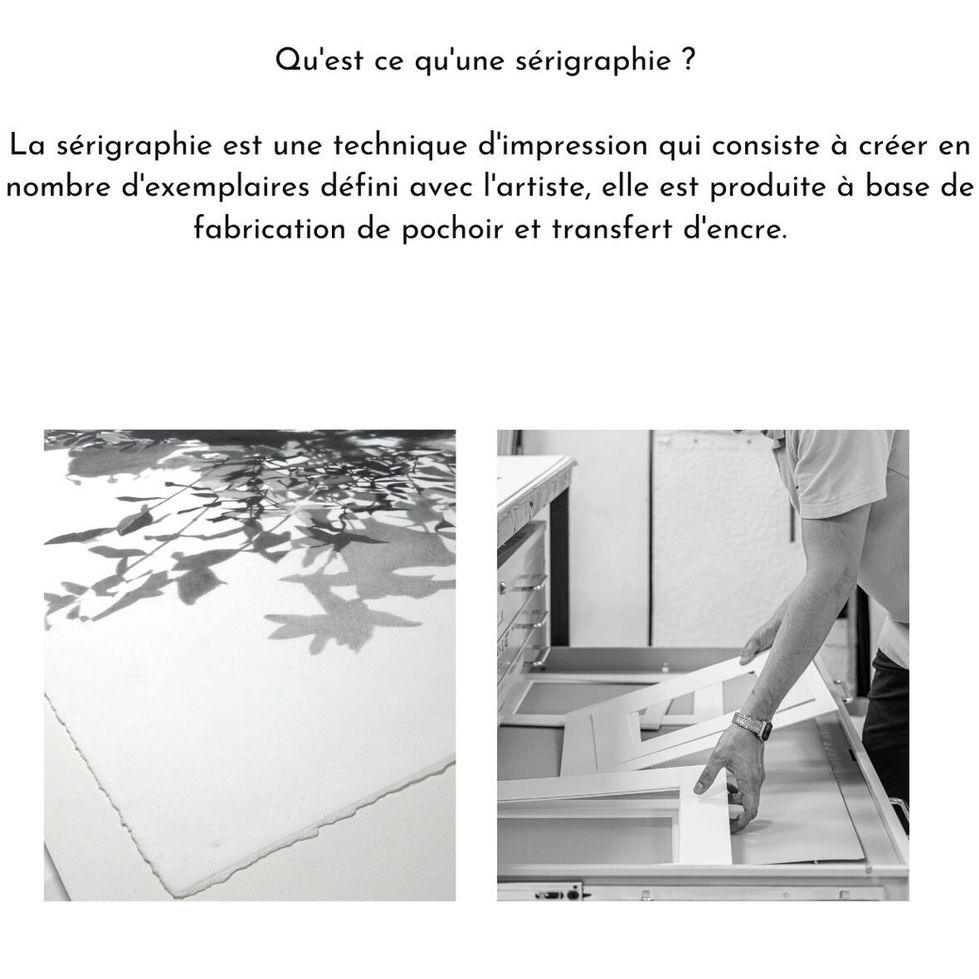 Qu'est ce qu'une sérigraphie ?

La sérigraphie est une technique d'impression qui consiste à créer en nombre d'exemplaires défini avec l'artiste, elle est produite à base de fabrication de pochoir et transfert d'encre.