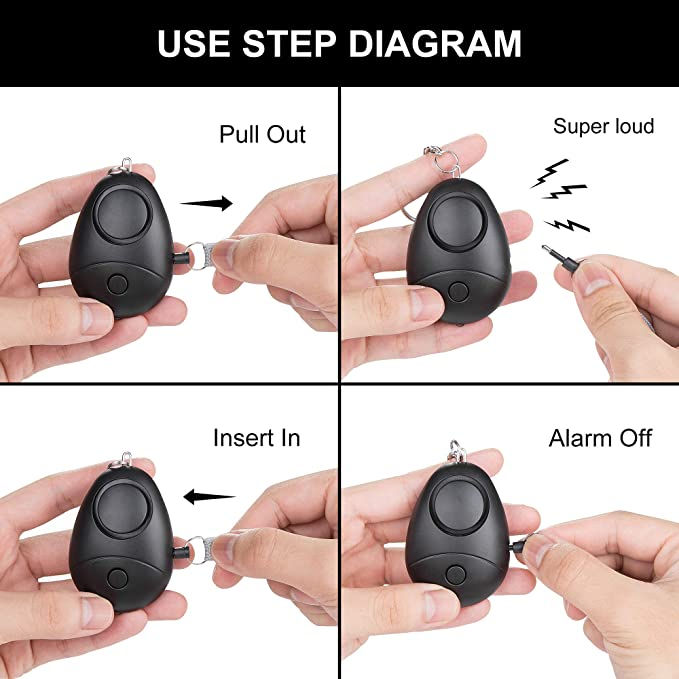 USE STEP DIAGRAM

Pull Out

Super loud

Insert In

Alarm Off