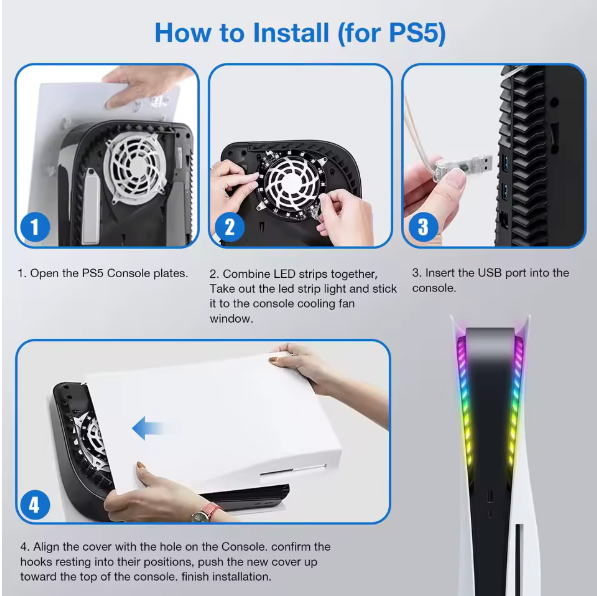 How to Install (for PS5)

1

2

3

1. Open the PS5 Console plates.

2. Combine LED strips together, Take out the led strip light and stick it to the console cooling fan window.

3. Insert the USB port into the console.

4

4. Align the cover with the hole on the Console. confirm the hooks resting into their positions, push the new cover up toward the top of the console. finish installation.