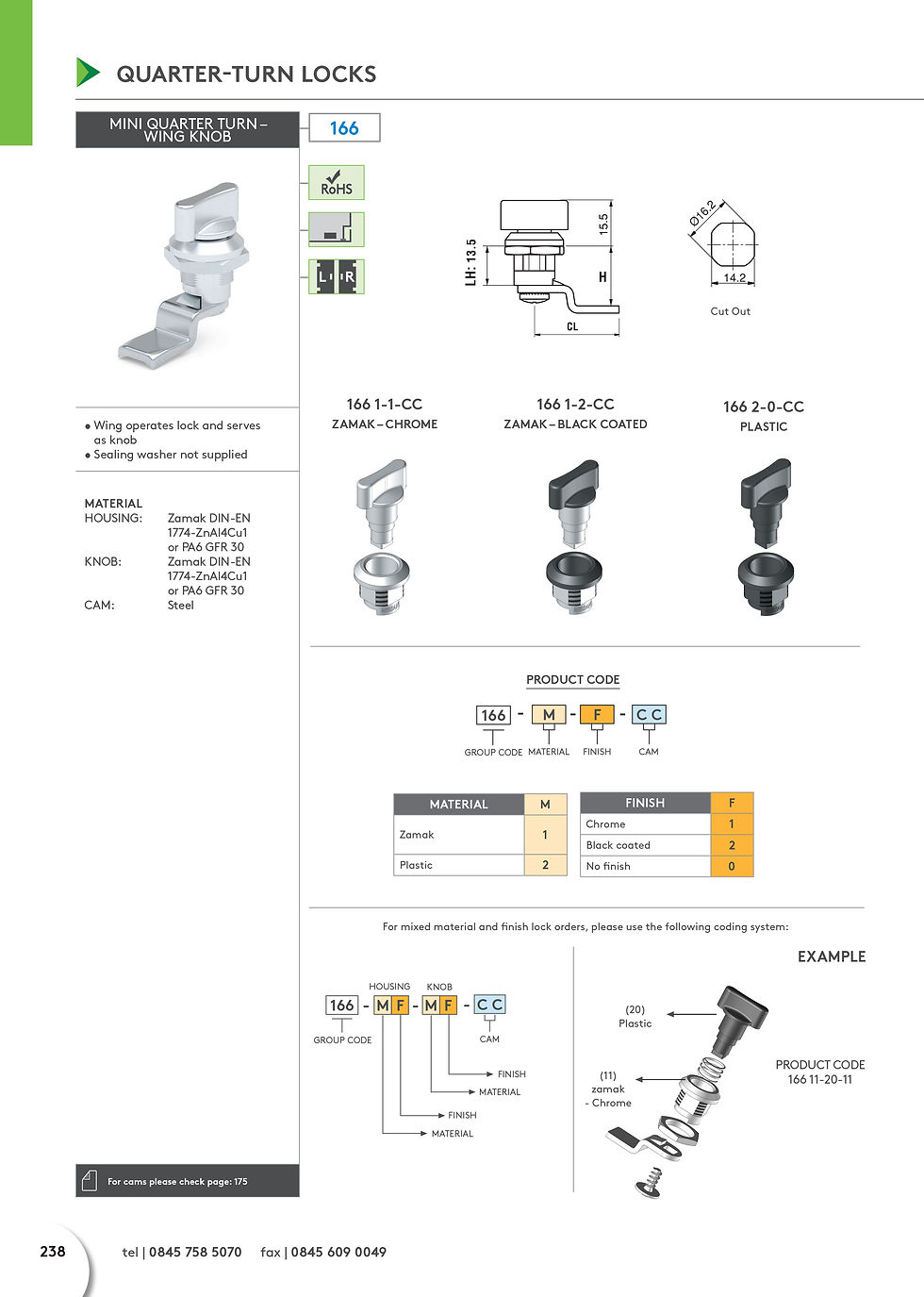 QUARTER-TURN LOCKS

MINI QUARTER TURN – WING KNOB

166

RoHS

L R

LH: 13.5

15.5

H

CL

Ø16.2

14.2

Cut Out

• Wing operates lock and serves as knob
• Sealing washer not supplied

MATERIAL
HOUSING: Zamak DIN-EN 1774-ZnAl4Cu1 or PA6 GFR 30
KNOB: Zamak DIN-EN 1774-ZnAl4Cu1 or PA6 GFR 30
CAM: Steel

166 1-1-CC
ZAMAK – CHROME

166 1-2-CC
ZAMAK – BLACK COATED

166 2-0-CC
PLASTIC

PRODUCT CODE

166 - M - F - C C

GROUP CODE MATERIAL FINISH CAM

| MATERIAL | M |
|---|---|
| Zamak | 1 |
| Plastic | 2 |

| FINISH | F |
|---|---|
| Chrome | 1 |
| Black coated | 2 |
| No finish | 0 |

For mixed material and finish lock orders, please use the following coding system:

HOUSING KNOB

166 - M F - M F - C C

GROUP CODE

CAM

FINISH

MATERIAL

FINISH

MATERIAL

EXAMPLE

(20)
Plastic

(11)
zamak
- Chrome

PRODUCT CODE
166 11-20-11

For cams please check page: 175

238

tel | 0845 758 5070 fax | 0845 609 0049