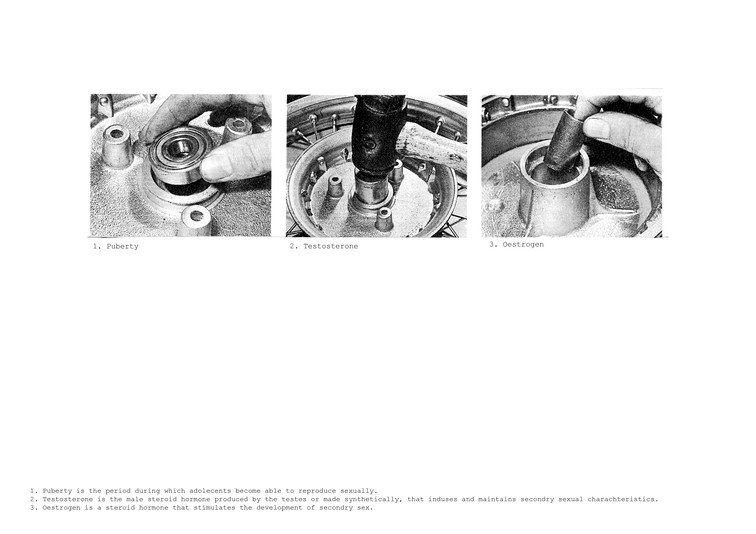 1. Puberty

2. Testosterone

3. Oestrogen

1. Puberty is the period during which adolecents become able to reproduce sexually.
2. Testosterone is the male steroid hormone produced by the testes or made synthetically, that induses and maintains secondry sexual charachteristics.
3. Oestrogen is a steroid hormone that stimulates the development of secondry sex.