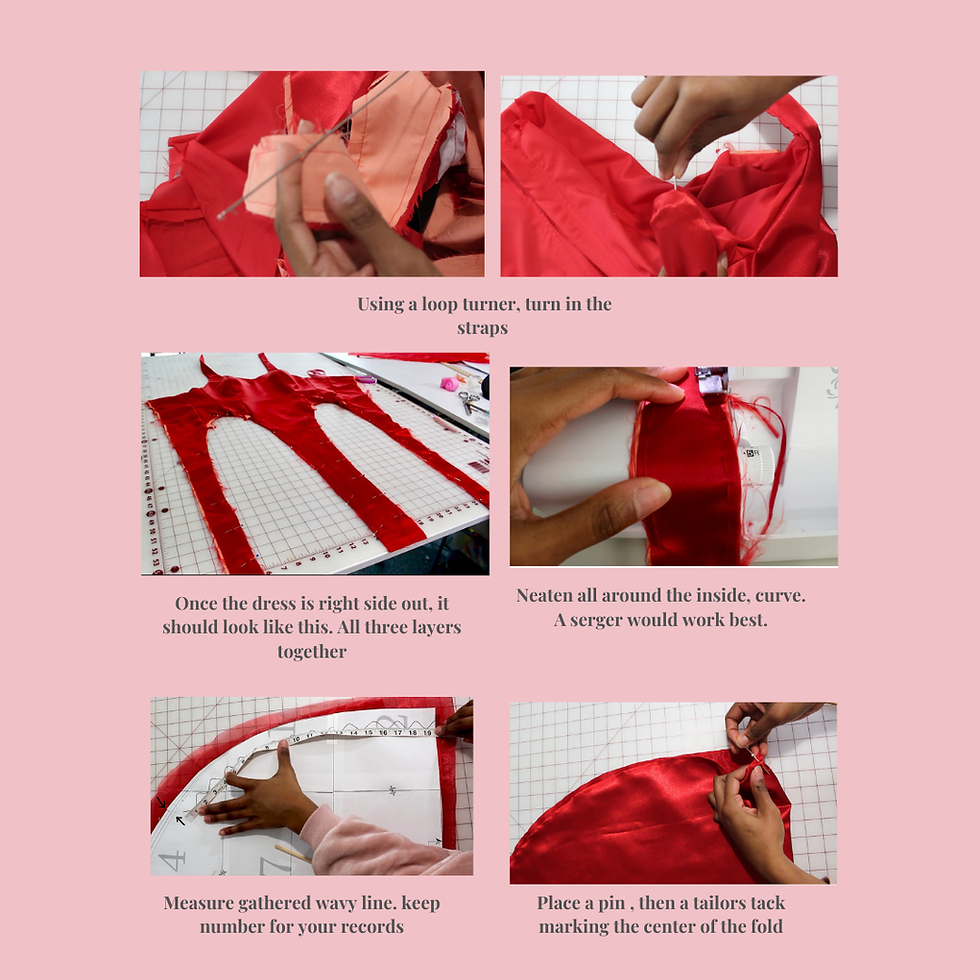 Using a loop turner, turn in the straps

Once the dress is right side out, it should look like this. All three layers together

Neaten all around the inside, curve. A serger would work best.

Measure gathered wavy line. keep number for your records

Place a pin , then a tailors tack marking the center of the fold