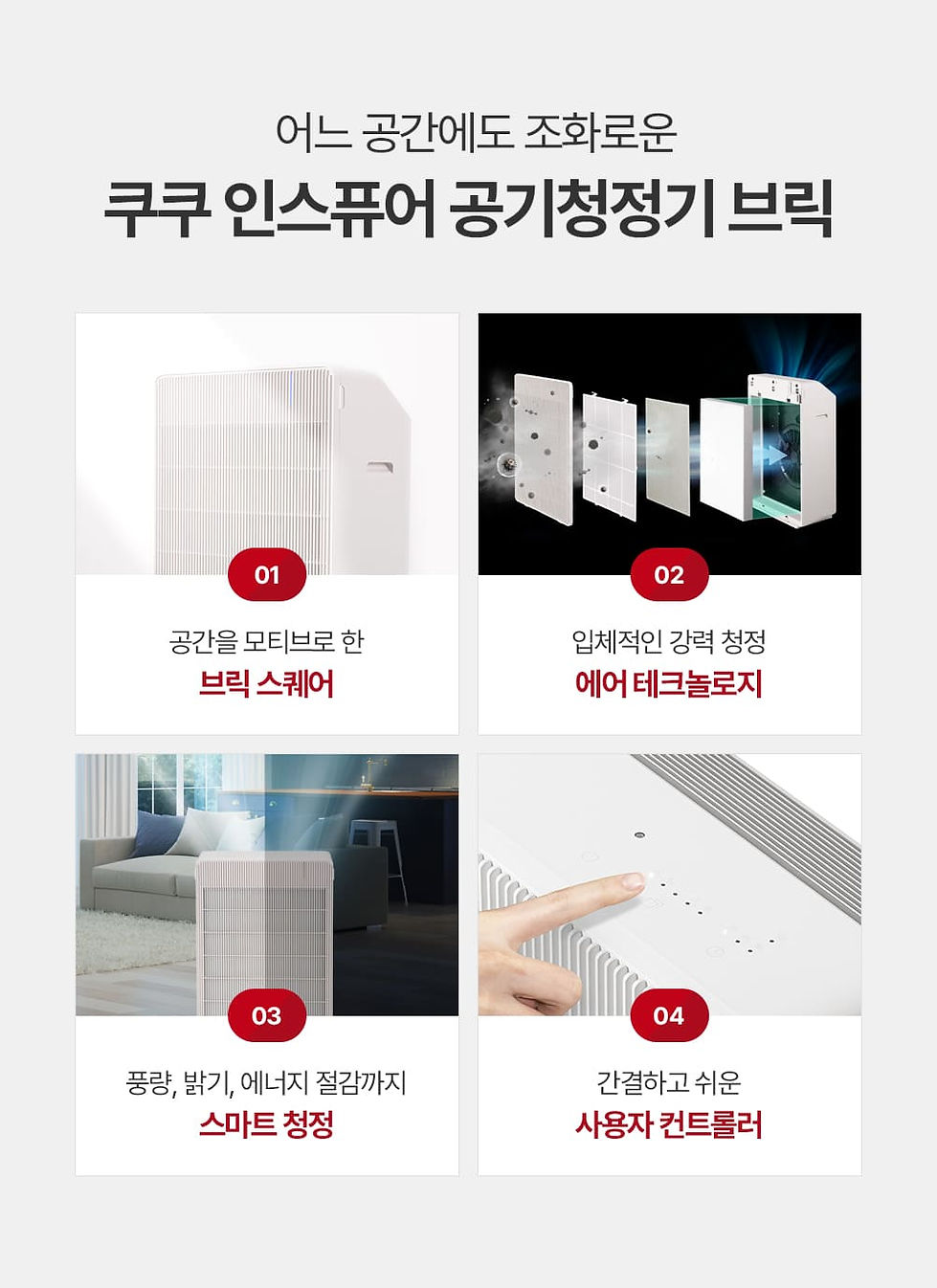 어느 공간에도 조화로운
쿠쿠 인스퓨어 공기청정기 브릭

01
공간을 모티브로 한
브릭 스퀘어

02
입체적인 강력 청정
에어 테크놀로지

03
풍량, 밝기, 에너지 절감까지
스마트 청정

04
간결하고 쉬운
사용자 컨트롤러