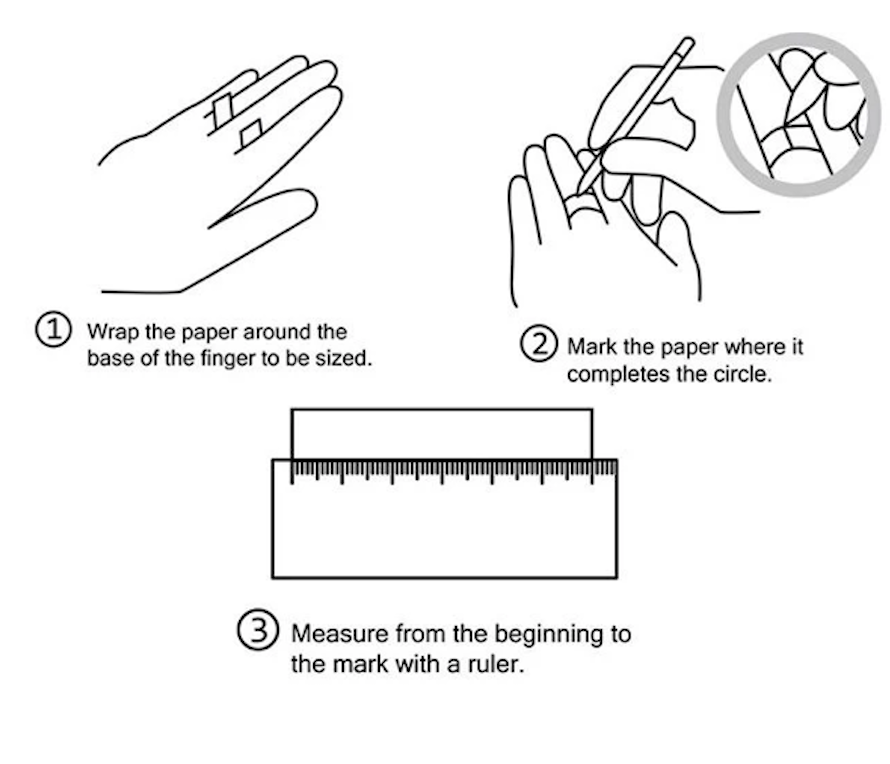 ① Wrap the paper around the base of the finger to be sized.

② Mark the paper where it completes the circle.

③ Measure from the beginning to the mark with a ruler.