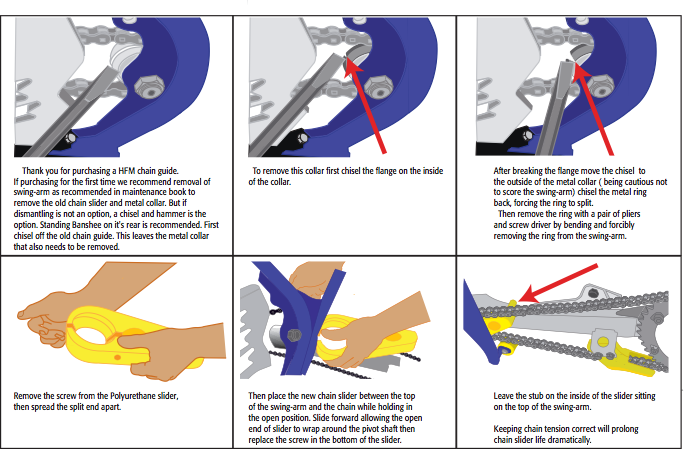 Thank you for purchasing a HFM chain guide.
If purchasing for the first time we recommend removal of swing-arm as recommended in maintenance book to remove the old chain slider and metal collar. But if dismantling is not an option, a chisel and hammer is the option. Standing Banshee on it's rear is recommended. First chisel off the old chain guide. This leaves the metal collar that also needs to be removed.

To remove this collar first chisel the flange on the inside of the collar.

After breaking the flange move the chisel to the outside of the metal collar ( being cautious not to score the swing-arm) chisel the metal ring back, forcing the ring to split.
Then remove the ring with a pair of pliers and screw driver by bending and forcibly removing the ring from the swing-arm.

Remove the screw from the Polyurethane slider, then spread the split end apart.

Then place the new chain slider between the top of the swing-arm and the chain while holding in the open position. Slide forward allowing the open end of slider to wrap around the pivot shaft then replace the screw in the bottom of the slider.

Leave the stub on the inside of the slider sitting on the top of the swing-arm.

Keeping chain tension correct will prolong chain slider life dramatically.