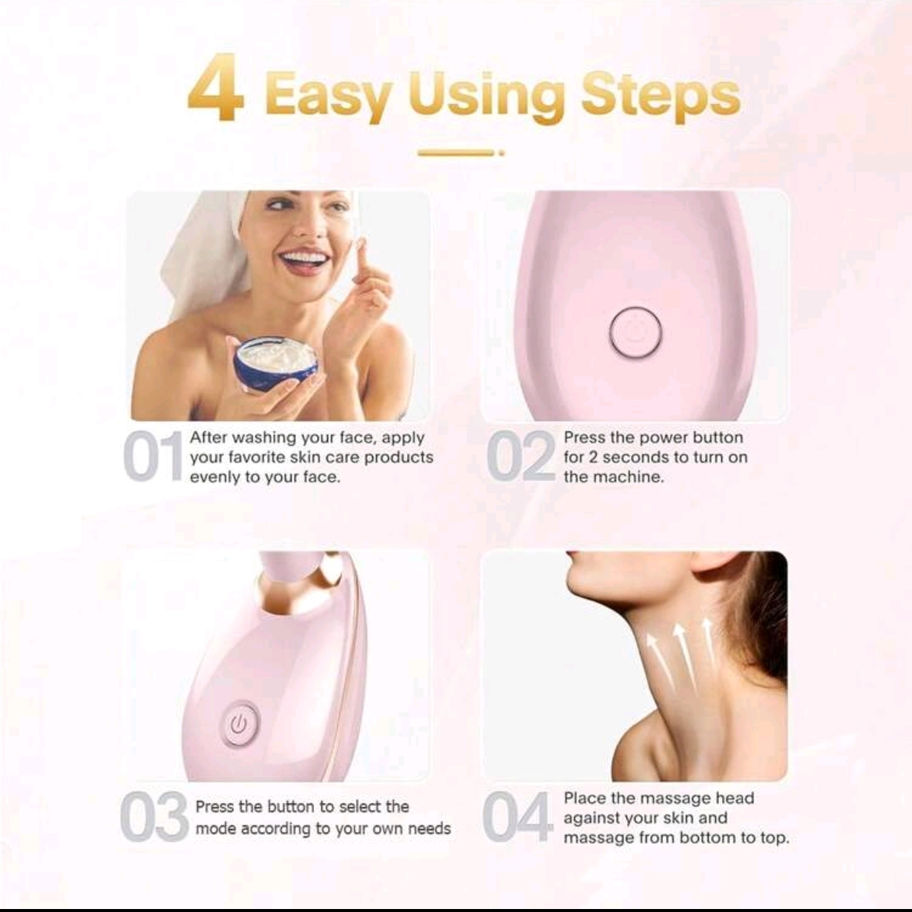 4 Easy Using Steps

01 After washing your face, apply your favorite skin care products evenly to your face.

02 Press the power button for 2 seconds to turn on the machine.

03 Press the button to select the mode according to your own needs

04 Place the massage head against your skin and massage from bottom to top.