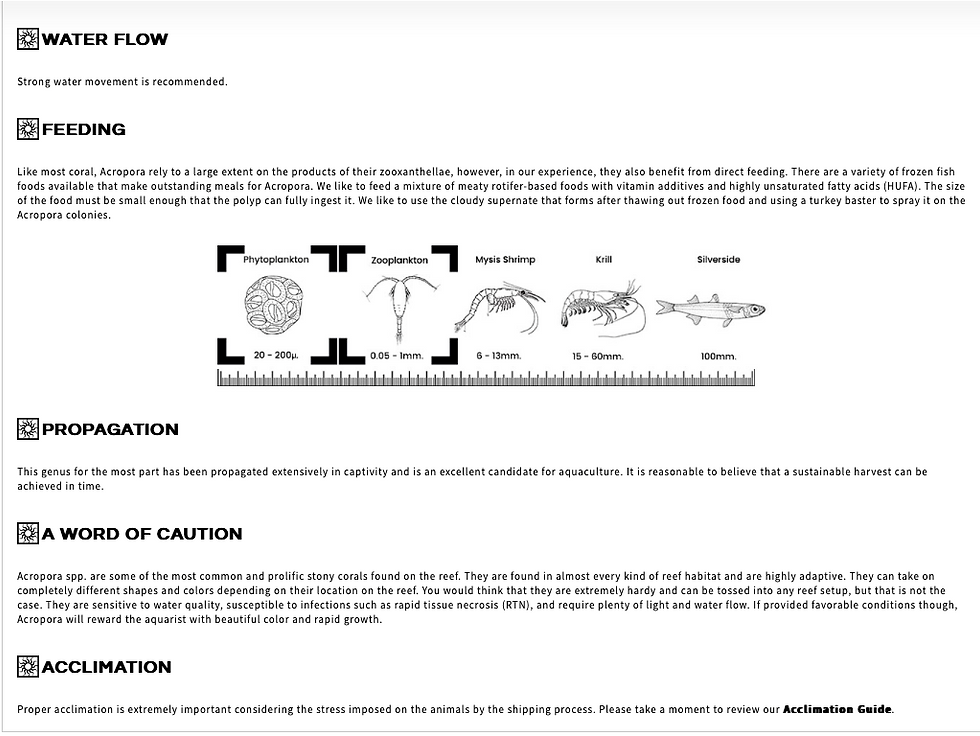 WATER FLOW

Strong water movement is recommended.

FEEDING

Like most coral, Acropora rely to a large extent on the products of their zooxanthellae, however, in our experience, they also benefit from direct feeding. There are a variety of frozen fish foods available that make outstanding meals for Acropora. We like to feed a mixture of meaty rotifer-based foods with vitamin additives and highly unsaturated fatty acids (HUFA). The size of the food must be small enough that the polyp can fully ingest it. We like to use the cloudy supernate that forms after thawing out frozen food and using a turkey baster to spray it on the Acropora colonies.

Phytoplankton
20 - 200µ.
Zooplankton
0.05 - 1mm.
Mysis Shrimp
6 - 13mm.
Krill
15 - 60mm.
Silverside
100mm.

PROPAGATION

This genus for the most part has been propagated extensively in captivity and is an excellent candidate for aquaculture. It is reasonable to believe that a sustainable harvest can be achieved in time.

A WORD OF CAUTION

Acropora spp. are some of the most common and prolific stony corals found on the reef. They are found in almost every kind of reef habitat and are highly adaptive. They can take on completely different shapes and colors depending on their location on the reef. You would think that they are extremely hardy and can be tossed into any reef setup, but that is not the case. They are sensitive to water quality, susceptible to infections such as rapid tissue necrosis (RTN), and require plenty of light and water flow. If provided favorable conditions though, Acropora will reward the aquarist with beautiful color and rapid growth.

ACCLIMATION

Proper acclimation is extremely important considering the stress imposed on the animals by the shipping process. Please take a moment to review our Acclimation Guide.