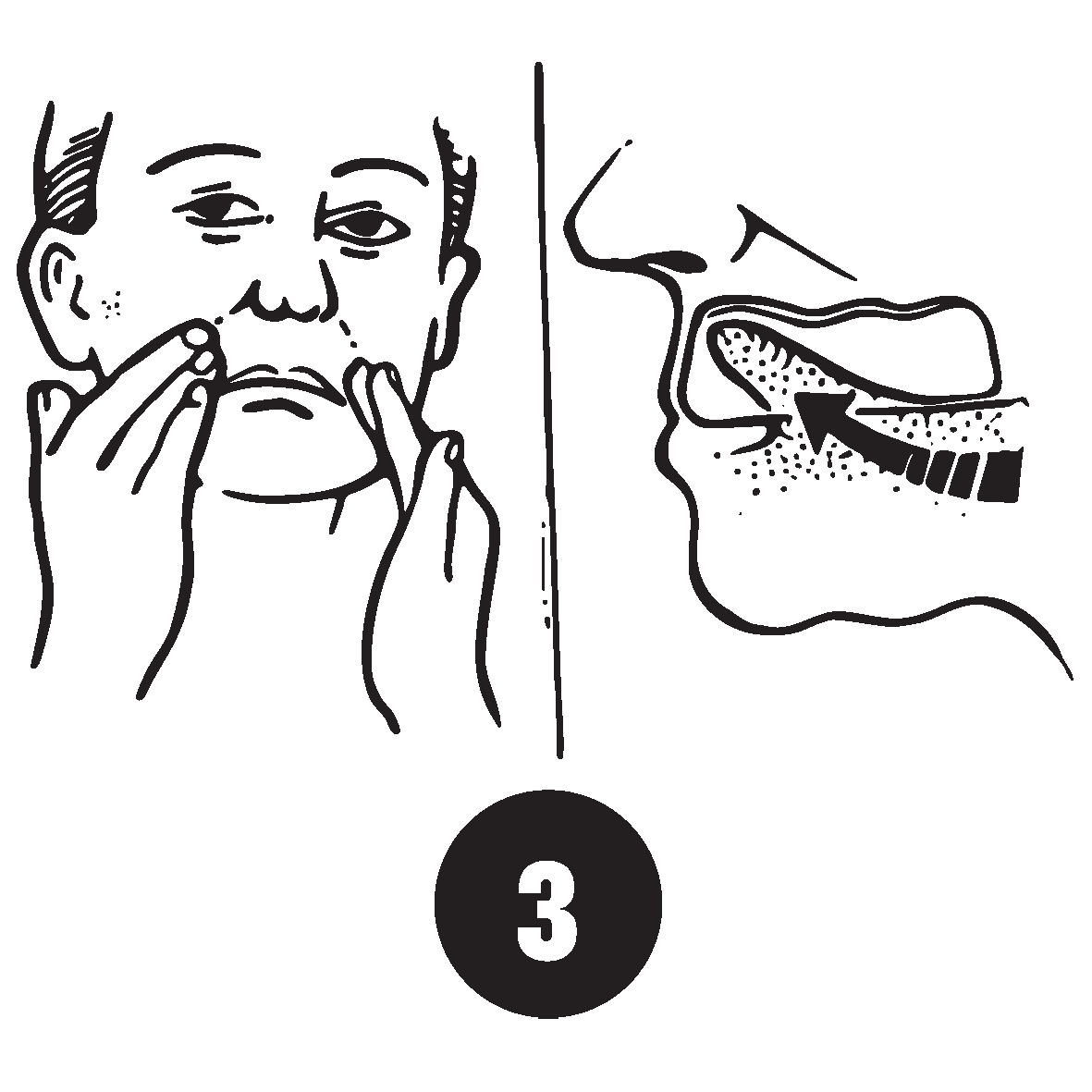 3