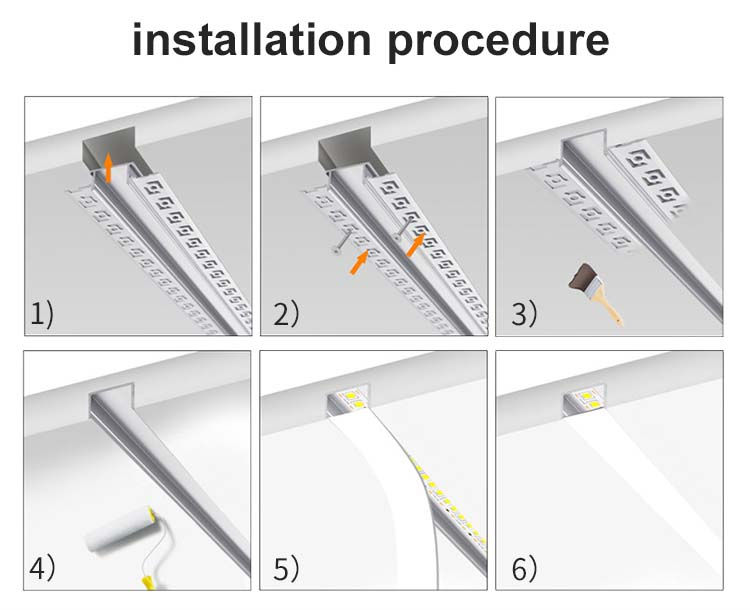 installation procedure

1)

2)

3)

4)

5)

6)