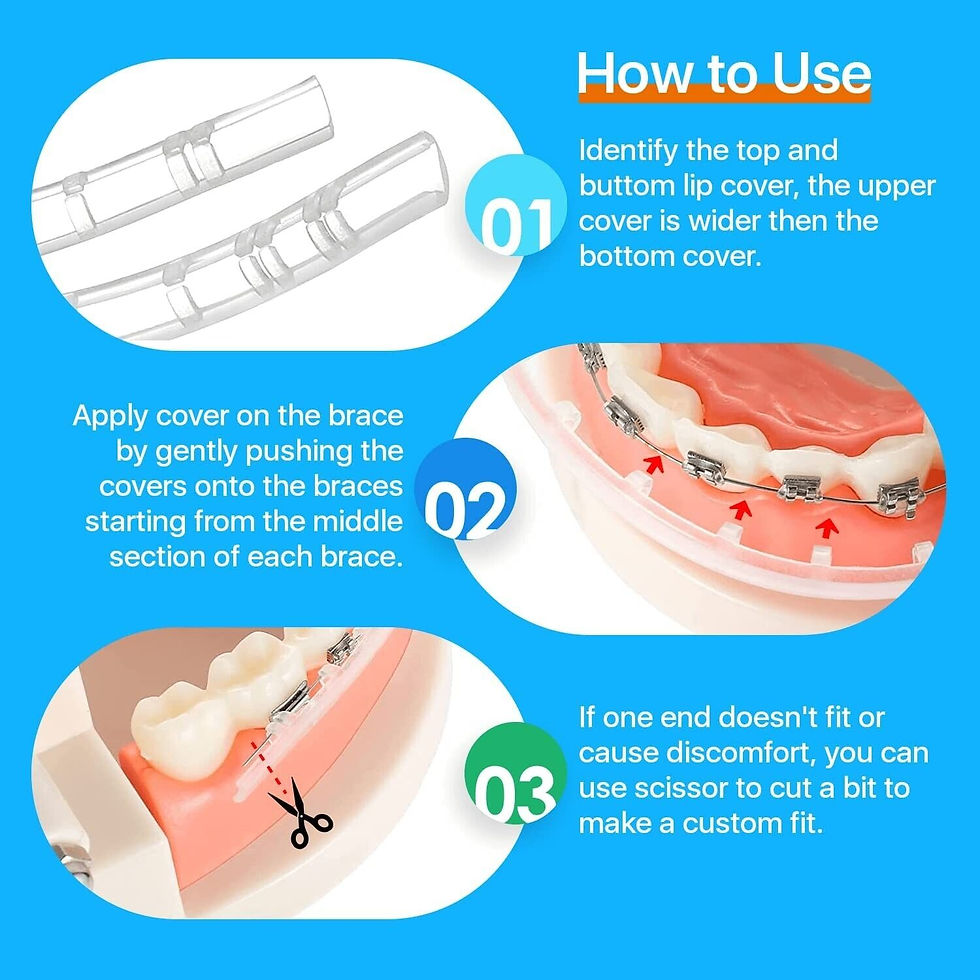 How to Use

01

Identify the top and buttom lip cover, the upper cover is wider then the bottom cover.

Apply cover on the brace by gently pushing the covers onto the braces starting from the middle section of each brace.

02

03

If one end doesn't fit or cause discomfort, you can use scissor to cut a bit to make a custom fit.