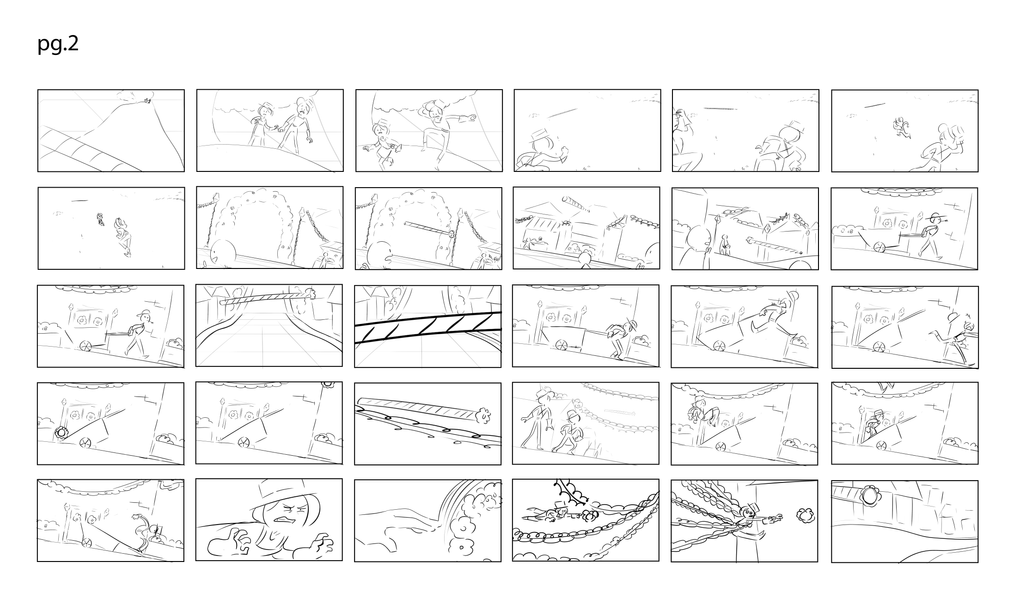 pg.2