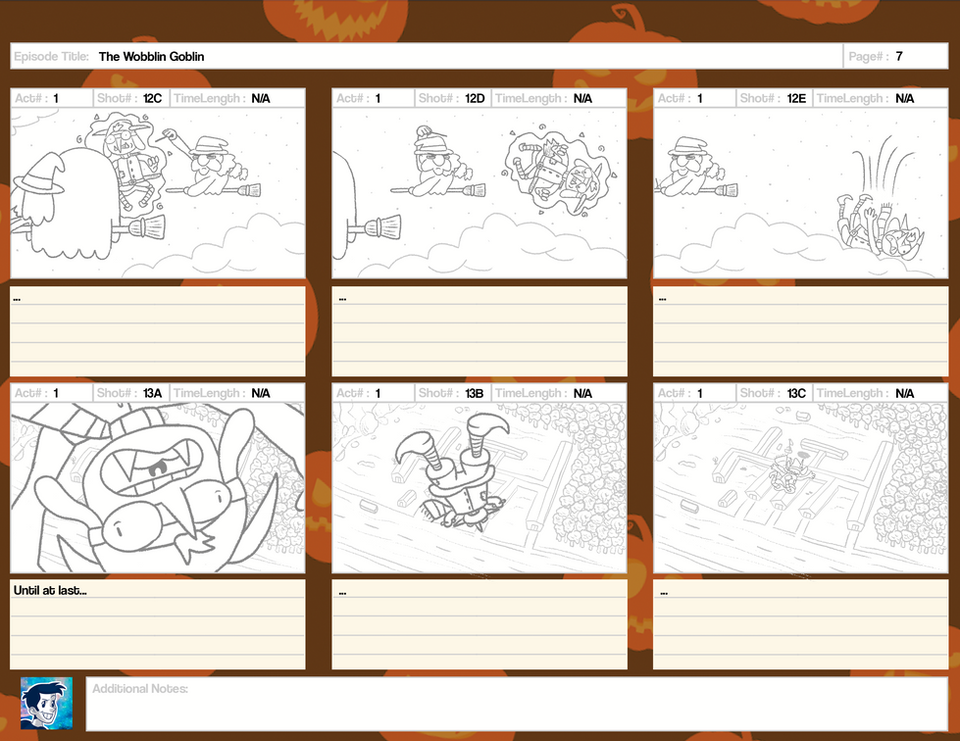 Episode Title: The Wobblin Goblin

Page#: 7

Act#: 1 Shot#: 12C TimeLength: N/A

...

Act#: 1 Shot#: 12D TimeLength: N/A

...

Act#: 1 Shot#: 12E TimeLength: N/A

...

Act#: 1 Shot#: 13A TimeLength: N/A

Until at last...

Act#: 1 Shot#: 13B TimeLength: N/A

...

Act#: 1 Shot#: 13C TimeLength: N/A

...

Additional Notes: