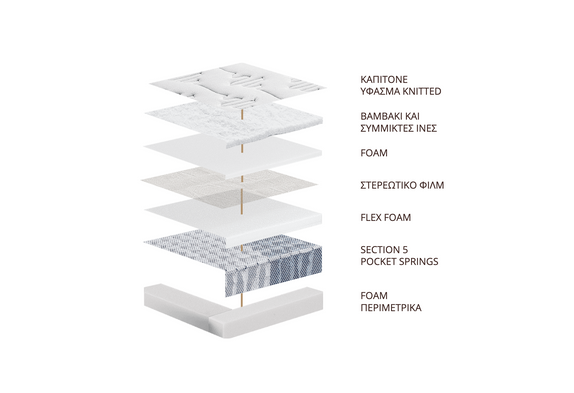 ΚΑΠΙΤΟΝΕ
ΥΦΑΣΜΑ KNITTED

ΒΑΜΒΑΚΙ ΚΑΙ
ΣΥΜΜΙΚΤΕΣ ΙΝΕΣ

FOAM

ΣΤΕΡΕΩΤΙΚΟ ΦΙΛΜ

FLEX FOAM

SECTION 5
POCKET SPRINGS

FOAM
ΠΕΡΙΜΕΤΡΙΚΑ