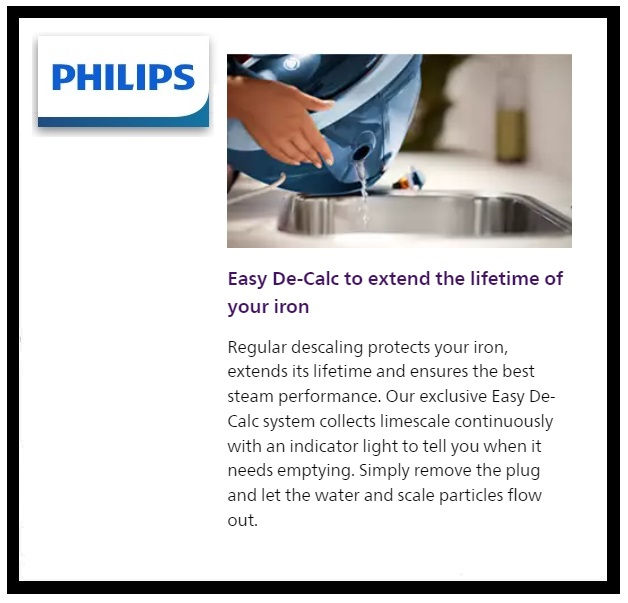 PHILIPS

Easy De-Calc to extend the lifetime of your iron

Regular descaling protects your iron, extends its lifetime and ensures the best steam performance. Our exclusive Easy De-Calc system collects limescale continuously with an indicator light to tell you when it needs emptying. Simply remove the plug and let the water and scale particles flow out.