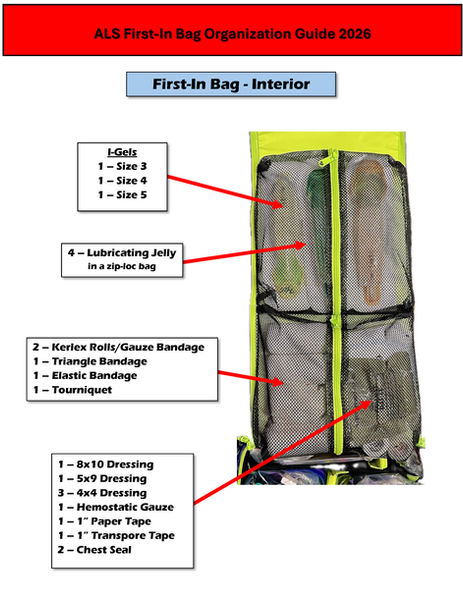 ALS First-In Bag Organization Guide 2026

First-In Bag - Interior

I-Gels
1 – Size 3
1 – Size 4
1 – Size 5

4 – Lubricating Jelly
in a zip-loc bag

2 – Kerlex Rolls/Gauze Bandage
1 – Triangle Bandage
1 – Elastic Bandage
1 – Tourniquet

1 – 8x10 Dressing
1 – 5x9 Dressing
3 – 4x4 Dressing
1 – Hemostatic Gauze
1 – 1" Paper Tape
1 – 1" Transpore Tape
2 – Chest Seal