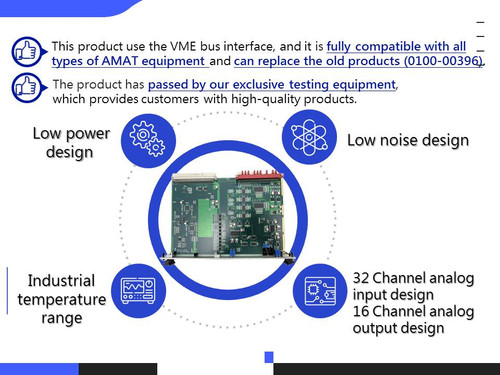 This product use the VME bus interface, and it is fully compatible with all types of AMAT equipment and can replace the old products (0100-00396).

The product has passed by our exclusive testing equipment, which provides customers with high-quality products.

Low power design

Low noise design

Industrial temperature range

32 Channel analog input design
16 Channel analog output design