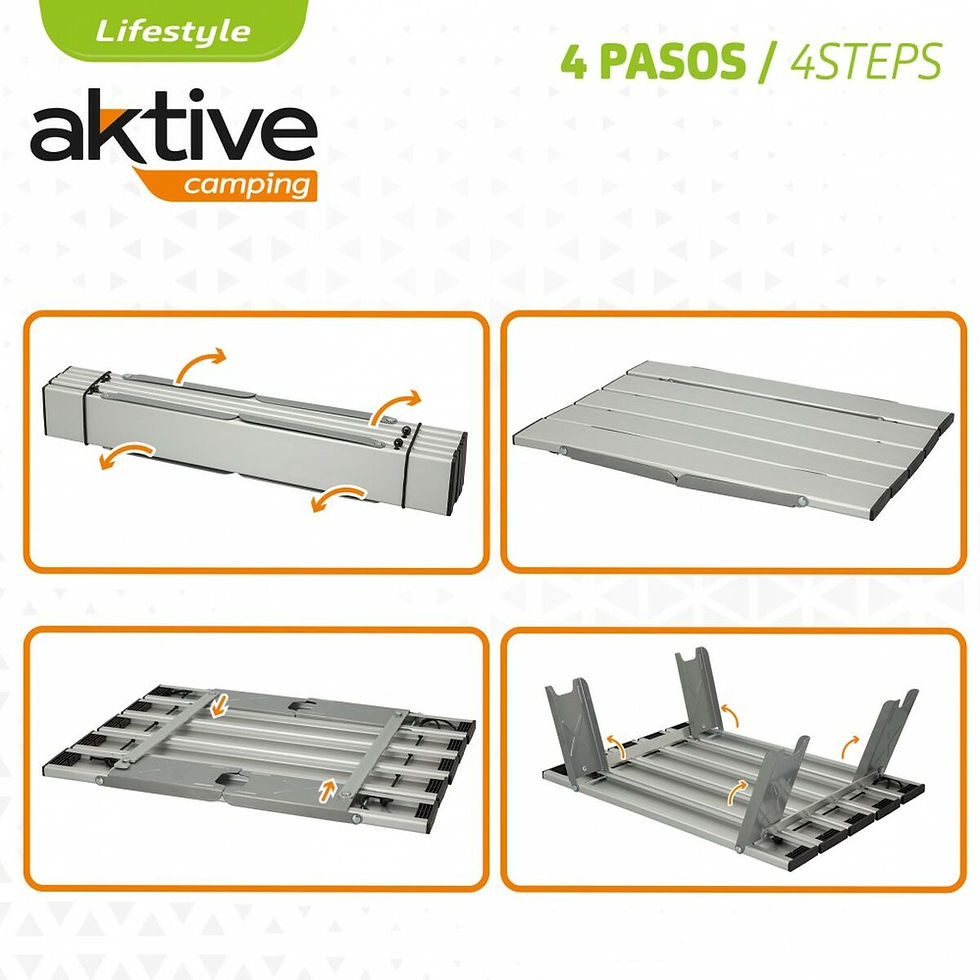 Lifestyle

aktive
camping

4 PASOS / 4STEPS