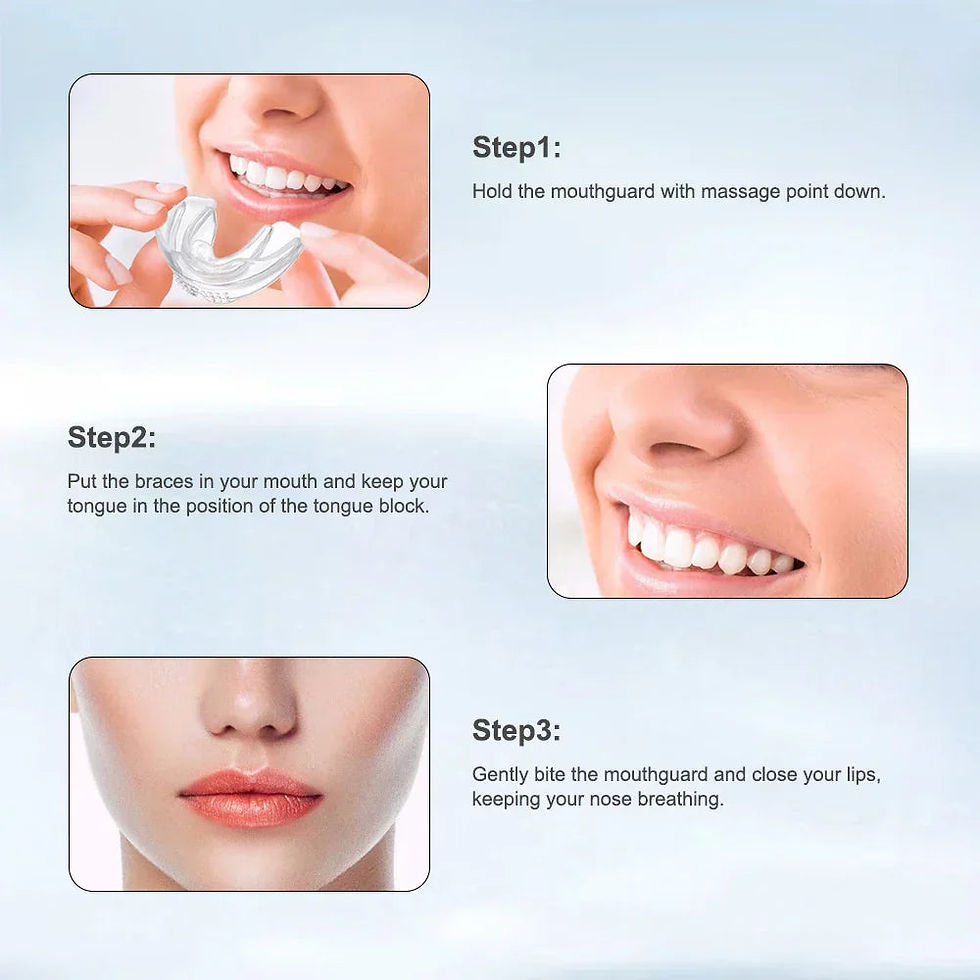 Step1:

Hold the mouthguard with massage point down.

Step2:

Put the braces in your mouth and keep your tongue in the position of the tongue block.

Step3:

Gently bite the mouthguard and close your lips, keeping your nose breathing.