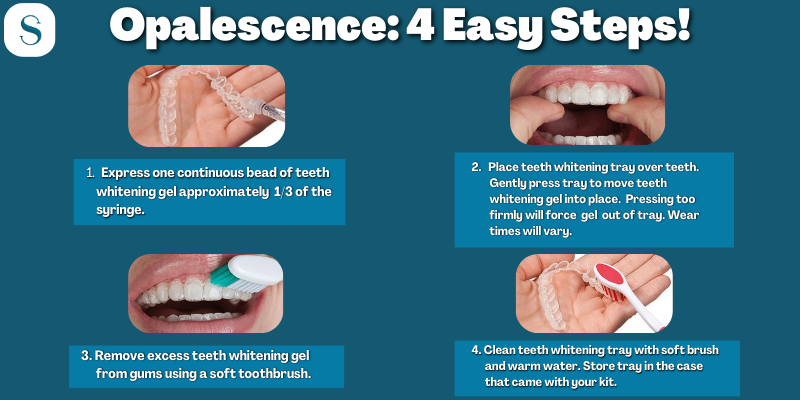 S

Opalescence: 4 Easy Steps!

1. Express one continuous bead of teeth whitening gel approximately 1/3 of the syringe.

2. Place teeth whitening tray over teeth. Gently press tray to move teeth whitening gel into place. Pressing too firmly will force gel out of tray. Wear times will vary.

3. Remove excess teeth whitening gel from gums using a soft toothbrush.

4. Clean teeth whitening tray with soft brush and warm water. Store tray in the case that came with your kit.