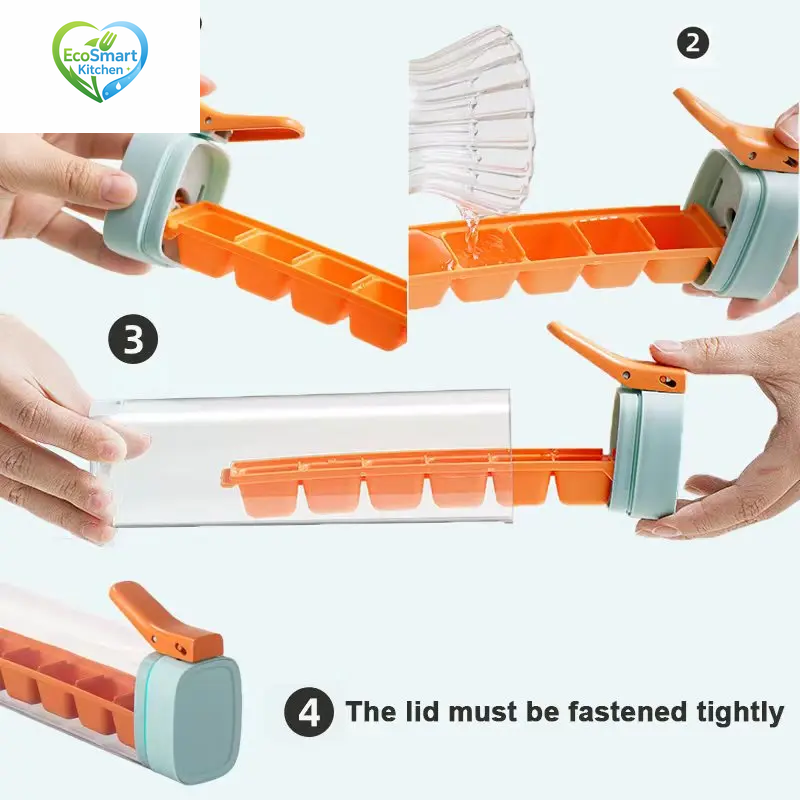 EcoSmart Kitchen

2

3

4 The lid must be fastened tightly