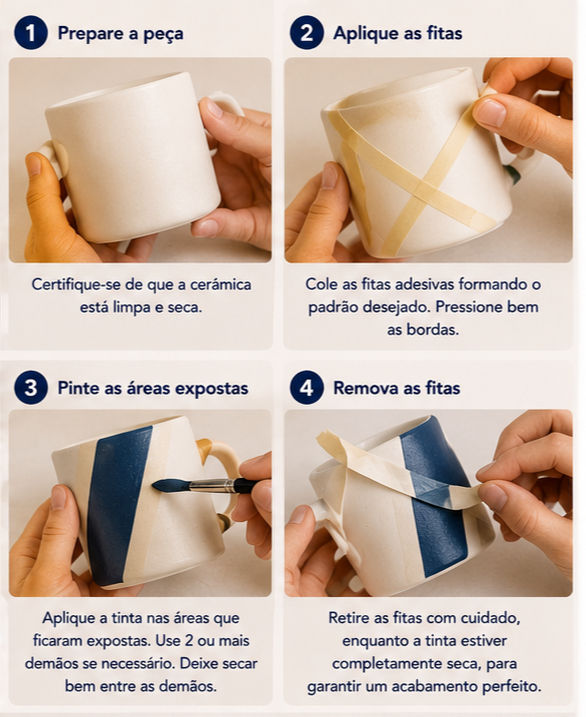 1 Prepare a peça

Certifique-se de que a cerâmica está limpa e seca.

2 Aplique as fitas

Cole as fitas adesivas formando o padrão desejado. Pressione bem as bordas.

3 Pinte as áreas expostas

Aplique a tinta nas áreas que ficaram expostas. Use 2 ou mais demãos se necessário. Deixe secar bem entre as demãos.

4 Remova as fitas

Retire as fitas com cuidado, enquanto a tinta estiver completamente seca, para garantir um acabamento perfeito.