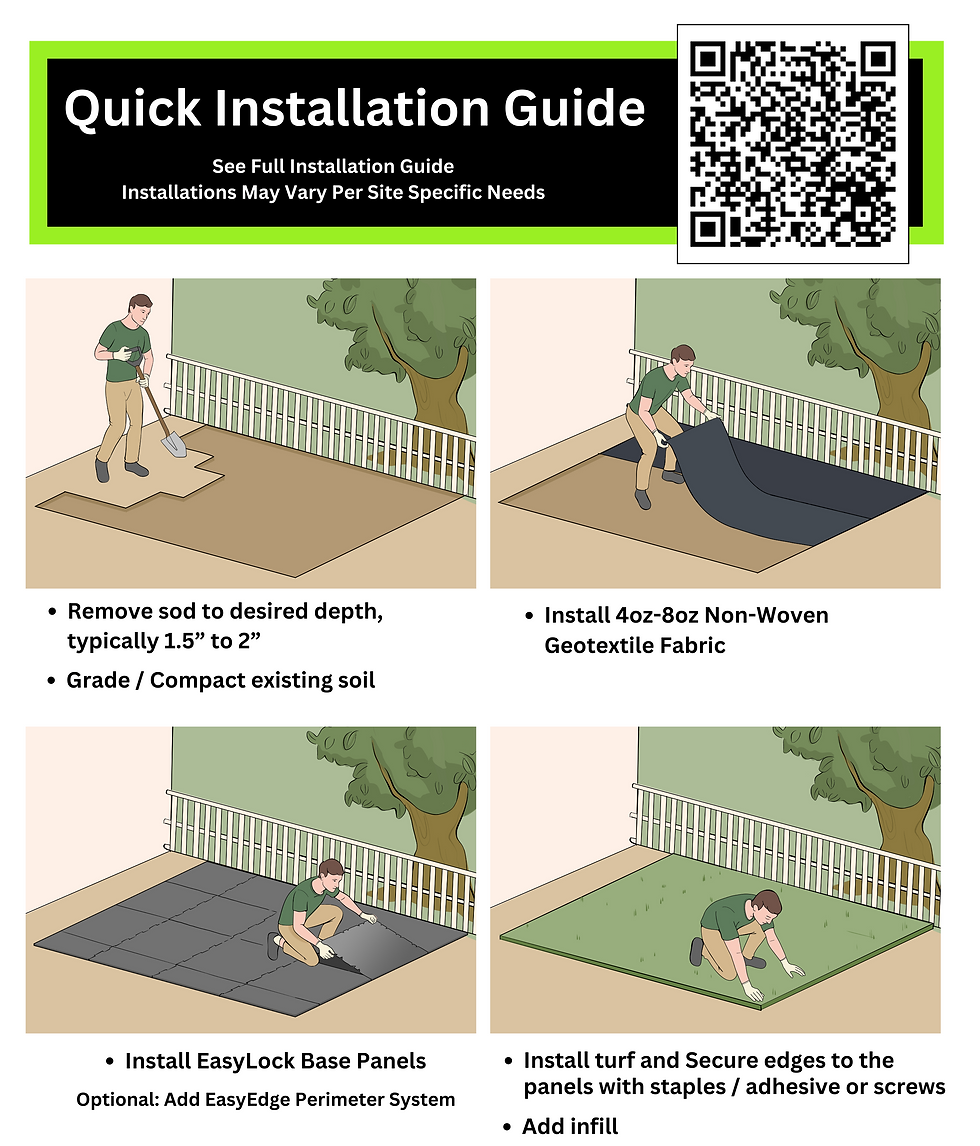 Quick Installation Guide

See Full Installation Guide
Installations May Vary Per Site Specific Needs

• Remove sod to desired depth, typically 1.5” to 2”

• Grade / Compact existing soil

• Install 4oz-8oz Non-Woven Geotextile Fabric

• Install EasyLock Base Panels

Optional: Add EasyEdge Perimeter System

• Install turf and Secure edges to the panels with staples / adhesive or screws

• Add infill