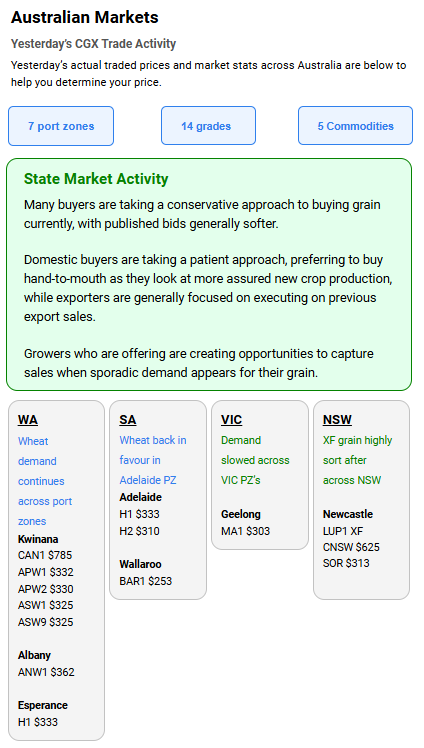 Australian Markets

Yesterday's CGX Trade Activity

Yesterday's actual traded prices and market stats across Australia are below to help you determine your price.

7 port zones

14 grades

5 Commodities

State Market Activity

Many buyers are taking a conservative approach to buying grain currently, with published bids generally softer.

Domestic buyers are taking a patient approach, preferring to buy hand-to-mouth as they look at more assured new crop production, while exporters are generally focused on executing on previous export sales.

Growers who are offering are creating opportunities to capture sales when sporadic demand appears for their grain.

WA

Wheat demand continues across port zones

Kwinana
CAN1 $785
APW1 $332
APW2 $330
ASW1 $325
ASW9 $325

Albany
ANW1 $362

Esperance
H1 $333

SA

Wheat back in favour in Adelaide PZ

Adelaide
H1 $333
H2 $310

Wallaroo
BAR1 $253

VIC

Demand slowed across VIC PZ's

Geelong
MA1 $303

NSW

XF grain highly sort after across NSW

Newcastle
LUP1 XF
CNSW $625
SOR $313