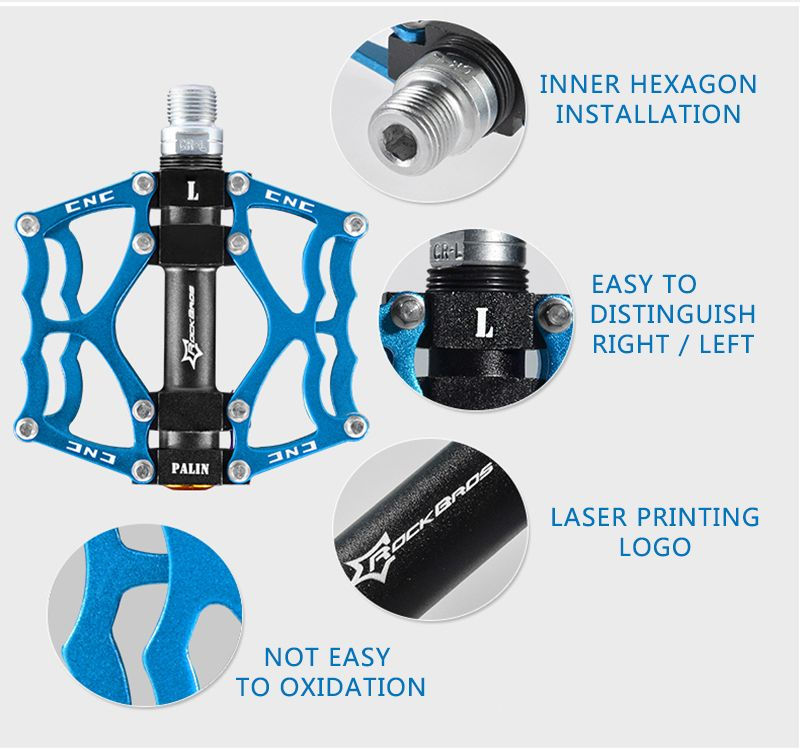 CR-L
L
CNC
CNC
ROCKBROS
CNC
CNC
PALIN

INNER HEXAGON INSTALLATION

CR-L
L

EASY TO DISTINGUISH RIGHT / LEFT

ROCKBROS

LASER PRINTING LOGO

NOT EASY TO OXIDATION