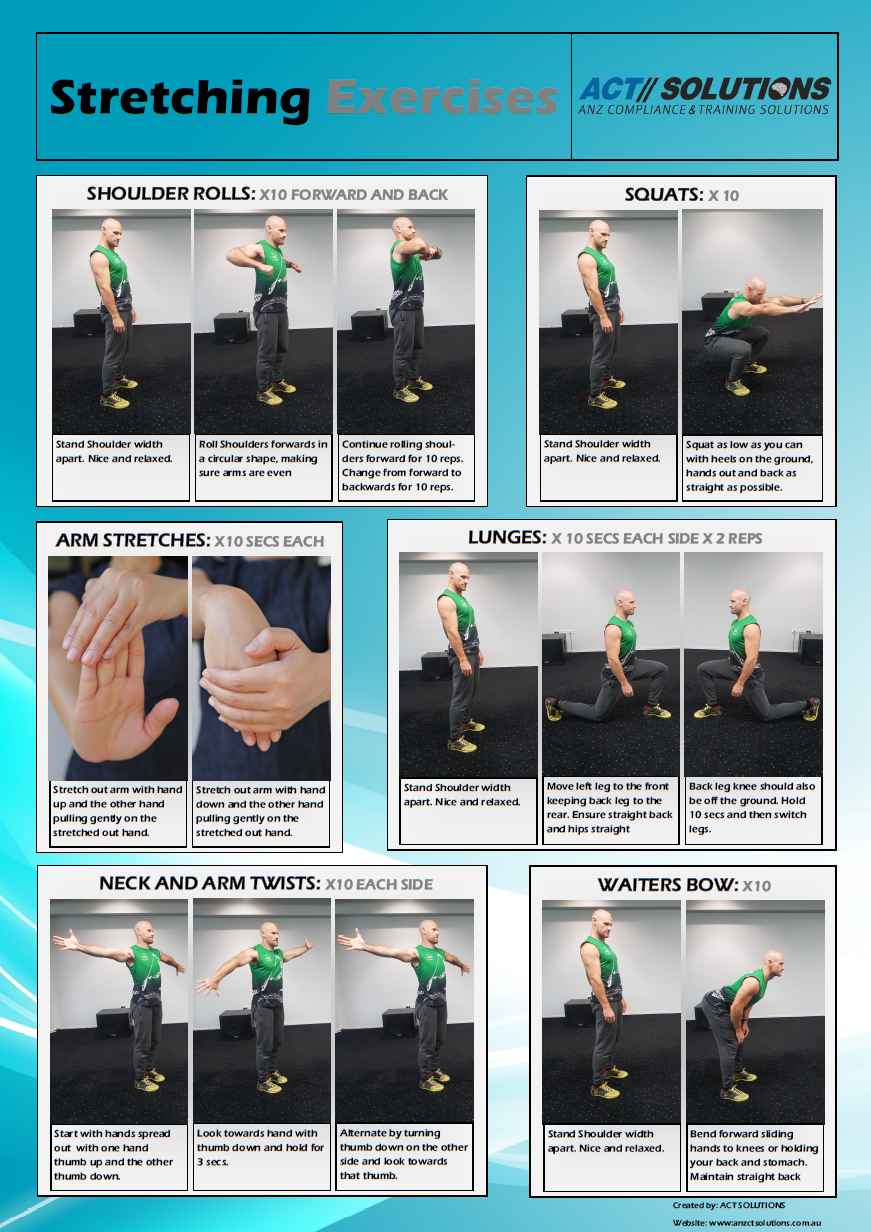 Stretching Exercises

ACT// SOLUTIONS
ANZ COMPLIANCE & TRAINING SOLUTIONS

SHOULDER ROLLS: X10 FORWARD AND BACK

Stand Shoulder width apart. Nice and relaxed.

Roll Shoulders forwards in a circular shape, making sure arms are even

Continue rolling shoulders forward for 10 reps. Change from forward to backwards for 10 reps.

SQUATS: X 10

Stand Shoulder width apart. Nice and relaxed.

Squat as low as you can with heels on the ground, hands out and back as straight as possible.

ARM STRETCHES: X10 SECS EACH

Stretch out arm with hand up and the other hand pulling gently on the stretched out hand.

Stretch out arm with hand down and the other hand pulling gently on the stretched out hand.

LUNGES: X 10 SECS EACH SIDE X 2 REPS

Stand Shoulder width apart. Nice and relaxed.

Move left leg to the front keeping back leg to the rear. Ensure straight back and hips straight

Back leg knee should also be off the ground. Hold 10 secs and then switch legs.

NECK AND ARM TWISTS: X10 EACH SIDE

Start with hands spread out with one hand thumb up and the other thumb down.

Look towards hand with thumb down and hold for 3 secs.

Alternate by turning thumb down on the other side and look towards that thumb.

WAITERS BOW: X10

Stand Shoulder width apart. Nice and relaxed.

Bend forward sliding hands to knees or holding your back and stomach. Maintain straight back

Created by: ACT SOLUTIONS
Website: www.anzctsolutions.com.au