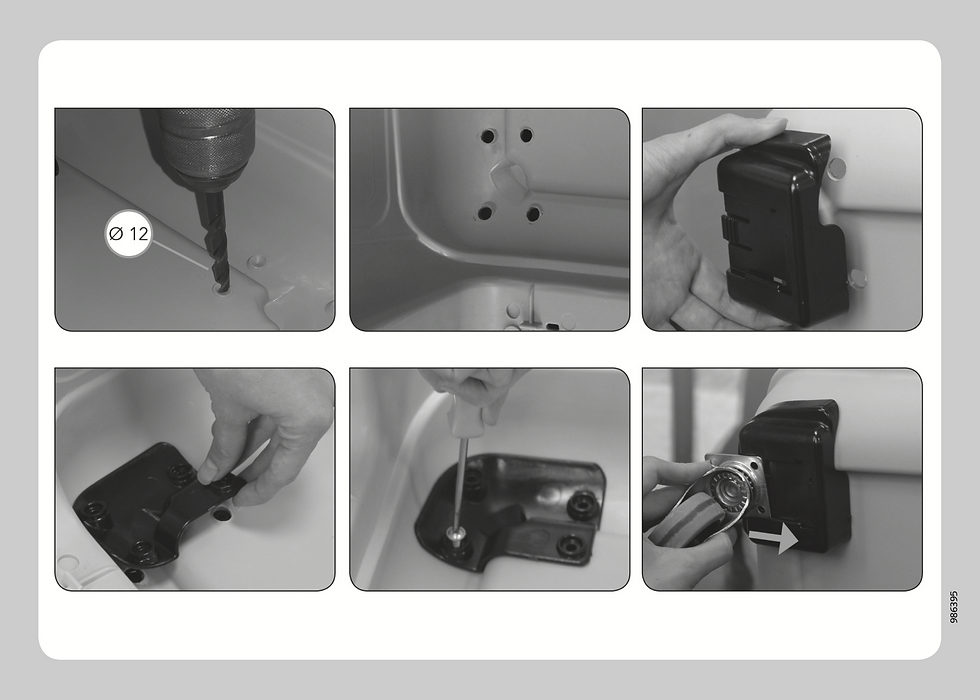 Ø 12

986395