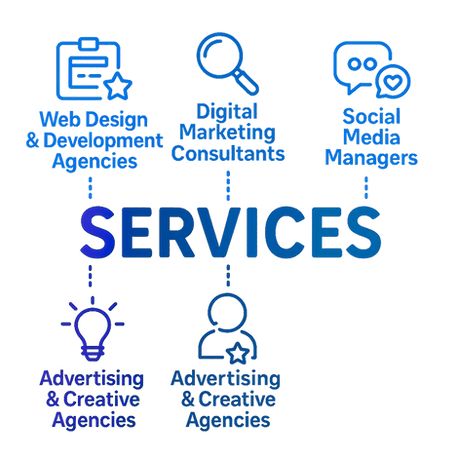 Web Design & Development Agencies

Digital Marketing Consultants

Social Media Managers

SERVICES

Advertising & Creative Agencies

Advertising & Creative Agencies