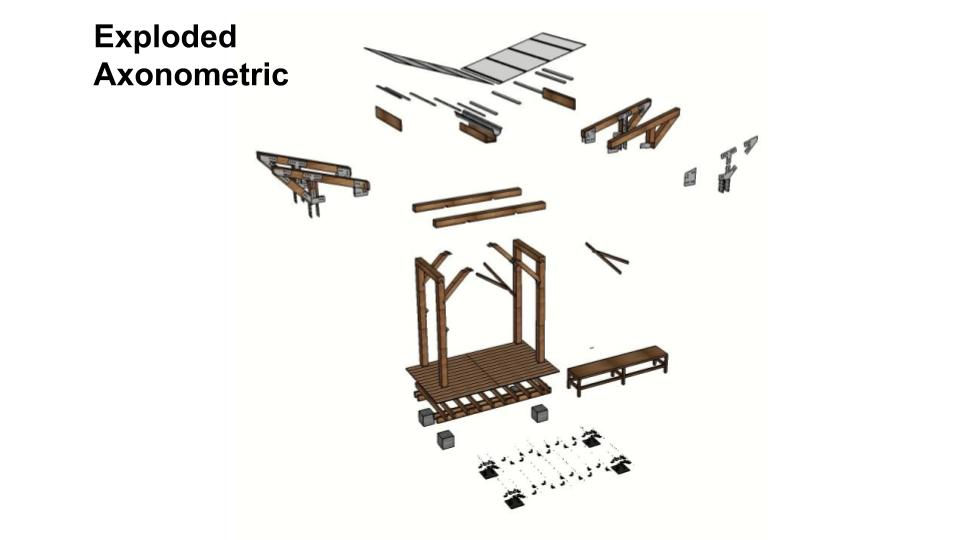 Exploded Axonometric