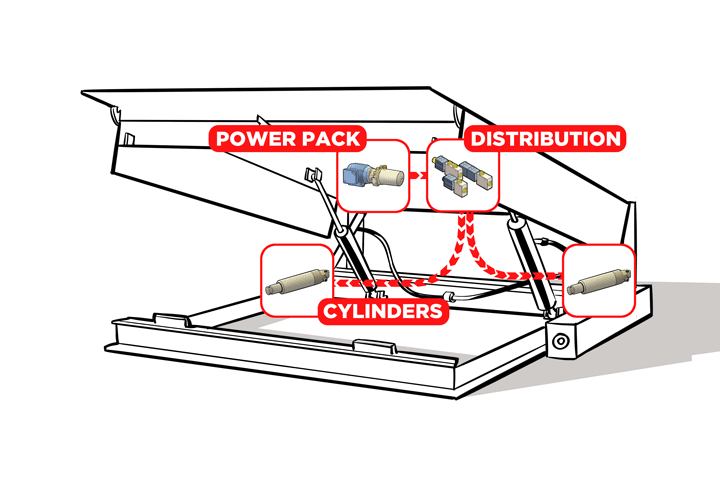 POWER PACK

DISTRIBUTION

CYLINDERS