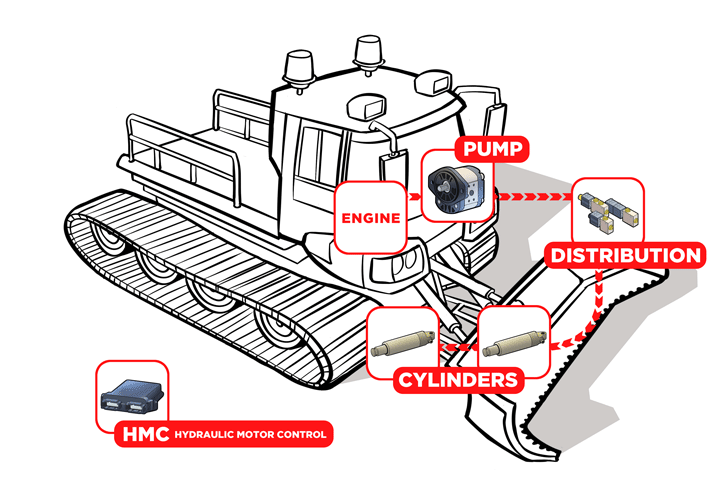 PUMP
ENGINE
DISTRIBUTION
CYLINDERS
HMC HYDRAULIC MOTOR CONTROL