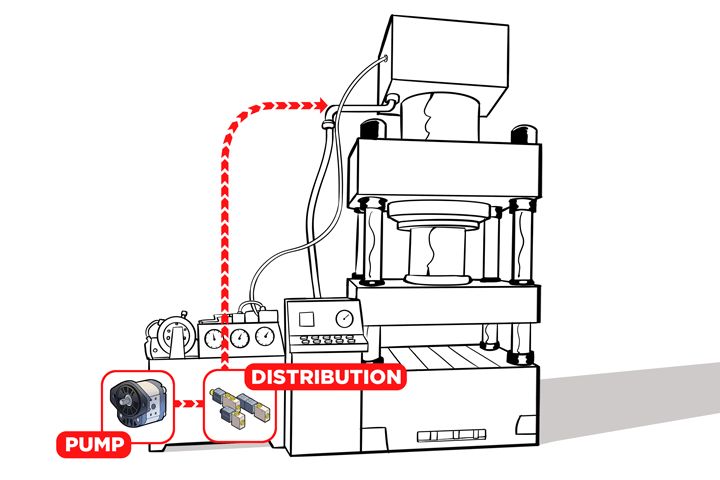 DISTRIBUTION

PUMP