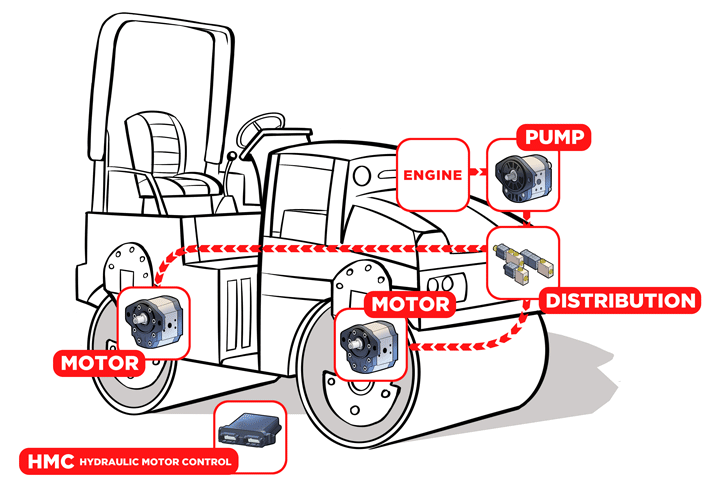 PUMP

ENGINE

DISTRIBUTION

MOTOR

MOTOR

HMC HYDRAULIC MOTOR CONTROL